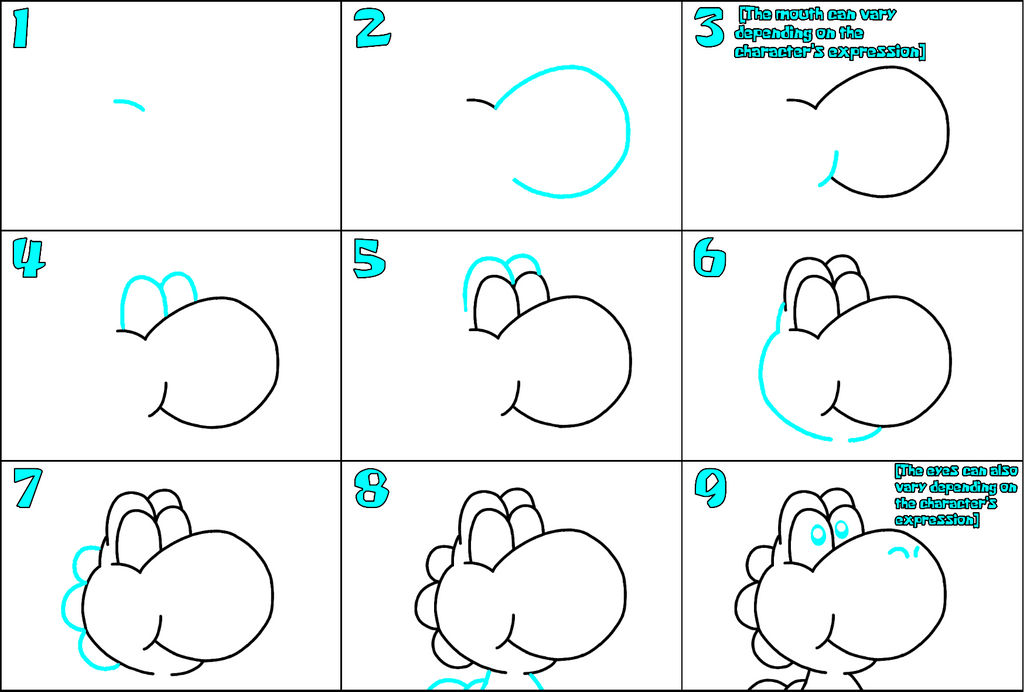 1

2

3 [The mouth can vary depending on the character's expression]

4

5

6

7

8

9 [The eyes can also vary depending on the character's expression]