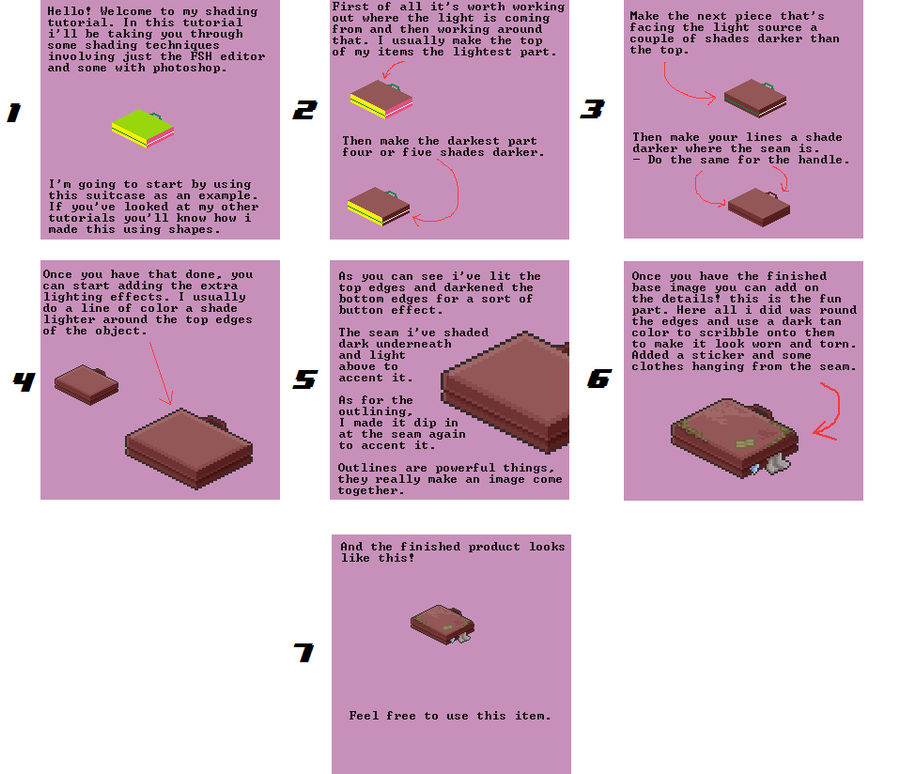 1

Hello! Welcome to my shading tutorial. In this tutorial i'll be taking you through some shading techniques involving just the FSH editor and some with photoshop.

I'm going to start by using this suitcase as an example. If you've looked at my other tutorials you'll know how i made this using shapes.

2

First of all it's worth working out where the light is coming from and then working around that. I usually make the top of my items the lightest part.

Then make the darkest part four or five shades darker.

3

Make the next piece that's facing the light source a couple of shades darker than the top.

Then make your lines a shade darker where the seam is.
- Do the same for the handle.

4

Once you have that done, you can start adding the extra lighting effects. I usually do a line of color a shade lighter around the top edges of the object.

5

As you can see i've lit the top edges and darkened the bottom edges for a sort of button effect.

The seam i've shaded dark underneath and light above to accent it.

As for the outlining, I made it dip in at the seam again to accent it.

Outlines are powerful things, they really make an image come together.

6

Once you have the finished base image you can add on the details! this is the fun part. Here all i did was round the edges and use a dark tan color to scribble onto them to make it look worn and torn. Added a sticker and some clothes hanging from the seam.

7

And the finished product looks like this!

Feel free to use this item.