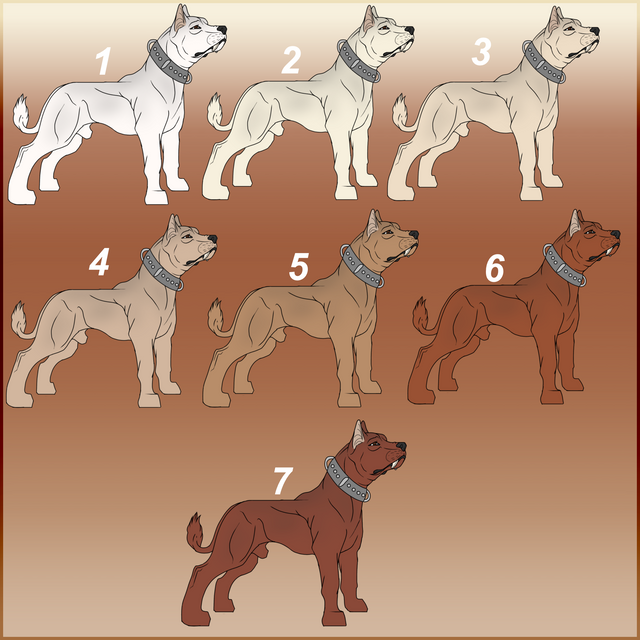 1
2
3
4
5
6
7