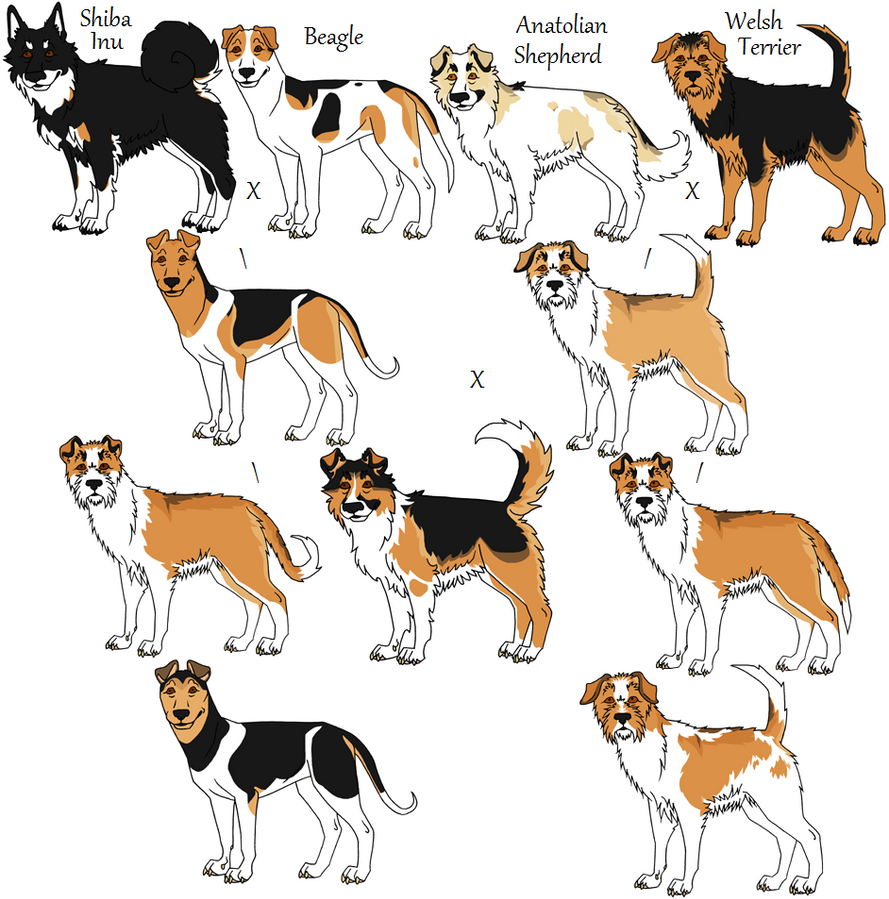 Shiba Inu

Beagle

Anatolian Shepherd

Welsh Terrier

X

X

\

/

X

\

/