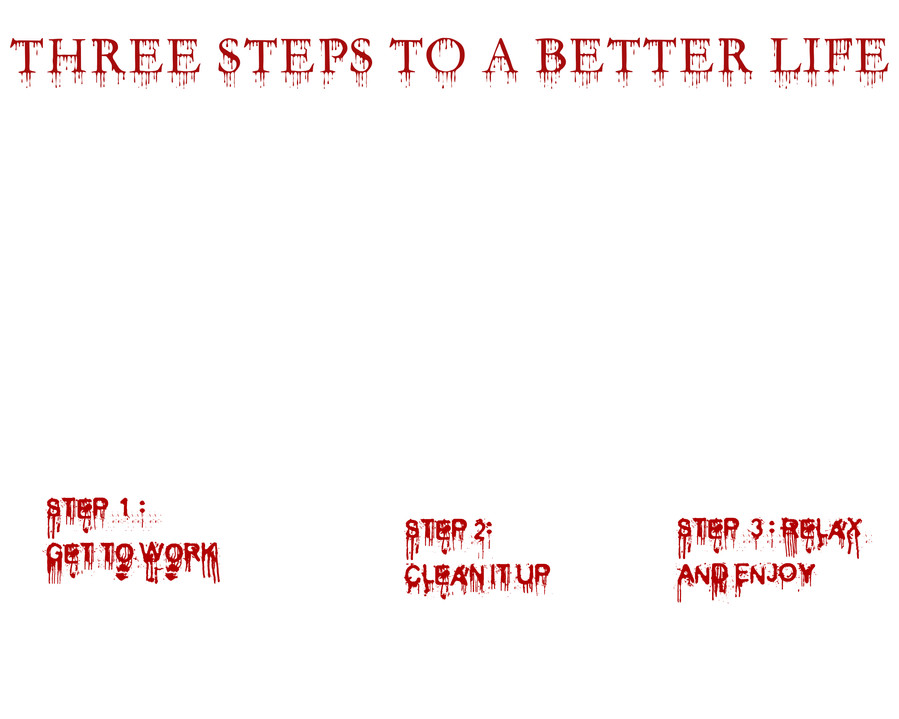 THREE STEPS TO A BETTER LIFE

STEP 1 :
GET TO WORK

STEP 2:
CLEAN IT UP

STEP 3 : RELAX
AND ENJOY