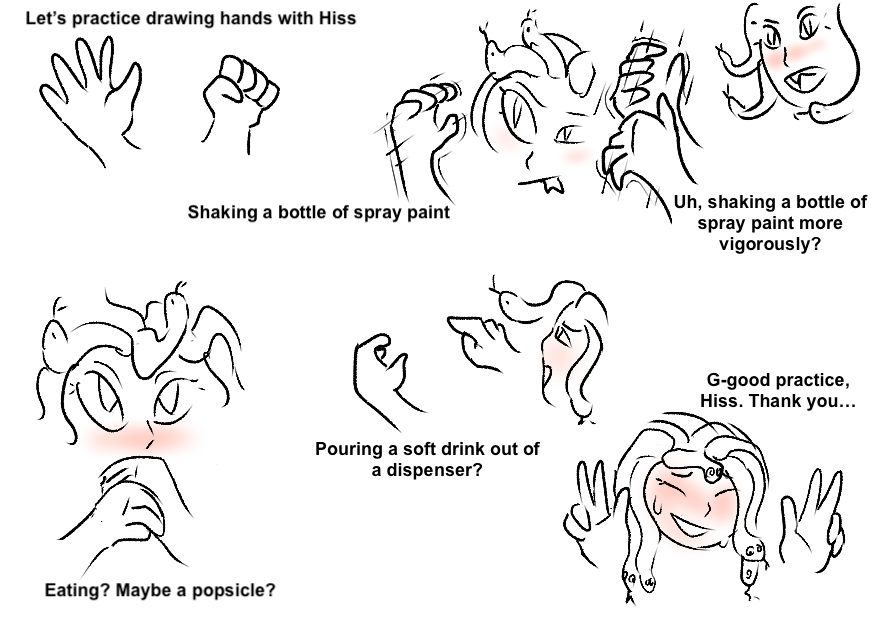 Let's practice drawing hands with Hiss

Shaking a bottle of spray paint

Uh, shaking a bottle of spray paint more vigorously?

Eating? Maybe a popsicle?

Pouring a soft drink out of a dispenser?

G-good practice, Hiss. Thank you…