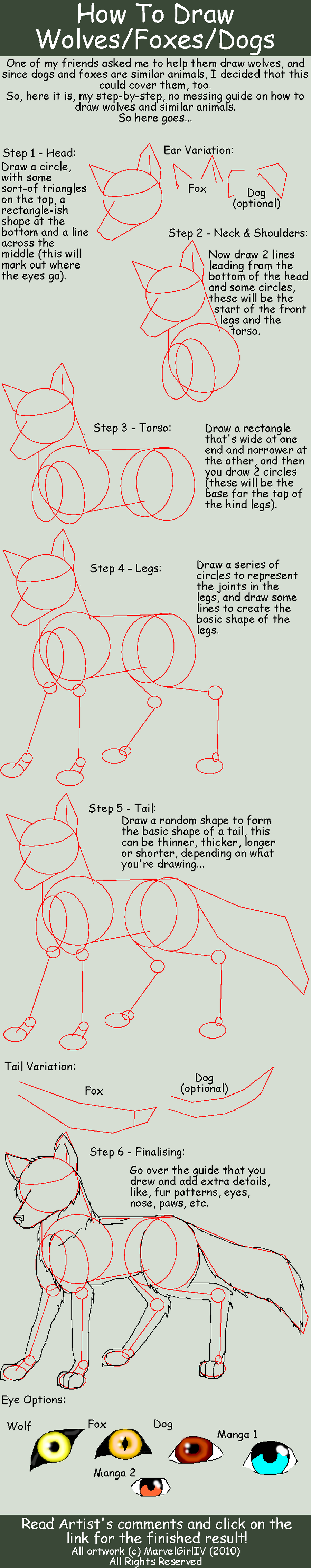 How To Draw
Wolves/Foxes/Dogs

One of my friends asked me to help them draw wolves, and since dogs and foxes are similar animals, I decided that this could cover them, too.
So, here it is, my step-by-step, no messing guide on how to draw wolves and similar animals.
So here goes...

Step 1 - Head:
Draw a circle, with some sort-of triangles on the top, a rectangle-ish shape at the bottom and a line across the middle (this will mark out where the eyes go).

Ear Variation:
Fox
Dog (optional)

Step 2 - Neck & Shoulders:
Now draw 2 lines leading from the bottom of the head and some circles, these will be the start of the front legs and the torso.

Step 3 - Torso:
Draw a rectangle that's wide at one end and narrower at the other, and then you draw 2 circles (these will be the base for the top of the hind legs).

Step 4 - Legs:
Draw a series of circles to represent the joints in the legs, and draw some lines to create the basic shape of the legs.

Step 5 - Tail:
Draw a random shape to form the basic shape of a tail, this can be thinner, thicker, longer or shorter, depending on what you're drawing...

Tail Variation:
Fox
Dog (optional)

Step 6 - Finalising:
Go over the guide that you drew and add extra details, like, fur patterns, eyes, nose, paws, etc.

Eye Options:
Wolf
Fox
Dog
Manga 1
Manga 2

Read Artist's comments and click on the link for the finished result!
All artwork (c) MarvelGirlIV (2010)
All Rights Reserved