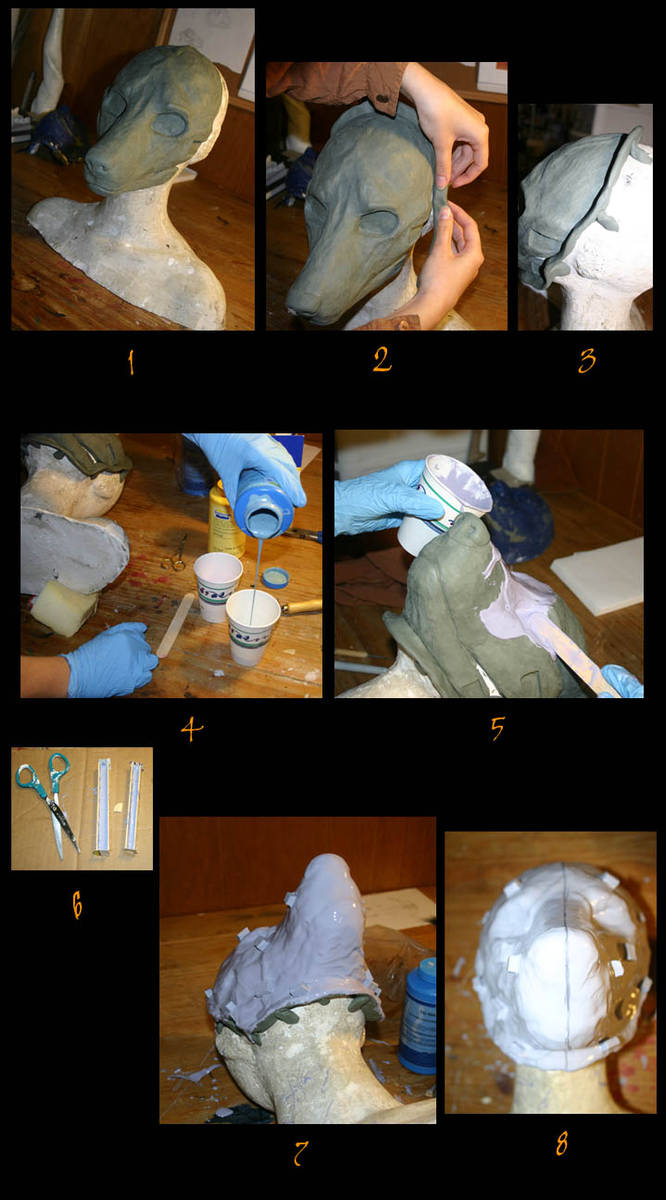 1

2

3

4

5

6

7

8