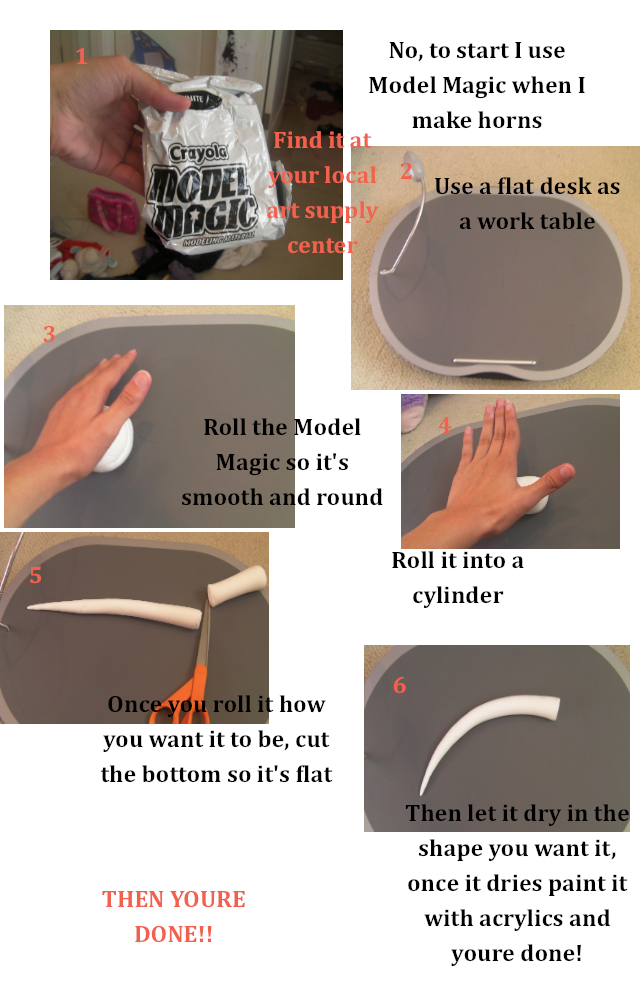 1

Crayola MODEL MAGIC MODELING MATERIAL

Find it at your local art supply center

No, to start I use Model Magic when I make horns

2

Use a flat desk as a work table

3

Roll the Model Magic so it's smooth and round

4

Roll it into a cylinder

5

Once you roll it how you want it to be, cut the bottom so it's flat

6

Then let it dry in the shape you want it, once it dries paint it with acrylics and youre done!

THEN YOURE DONE!!