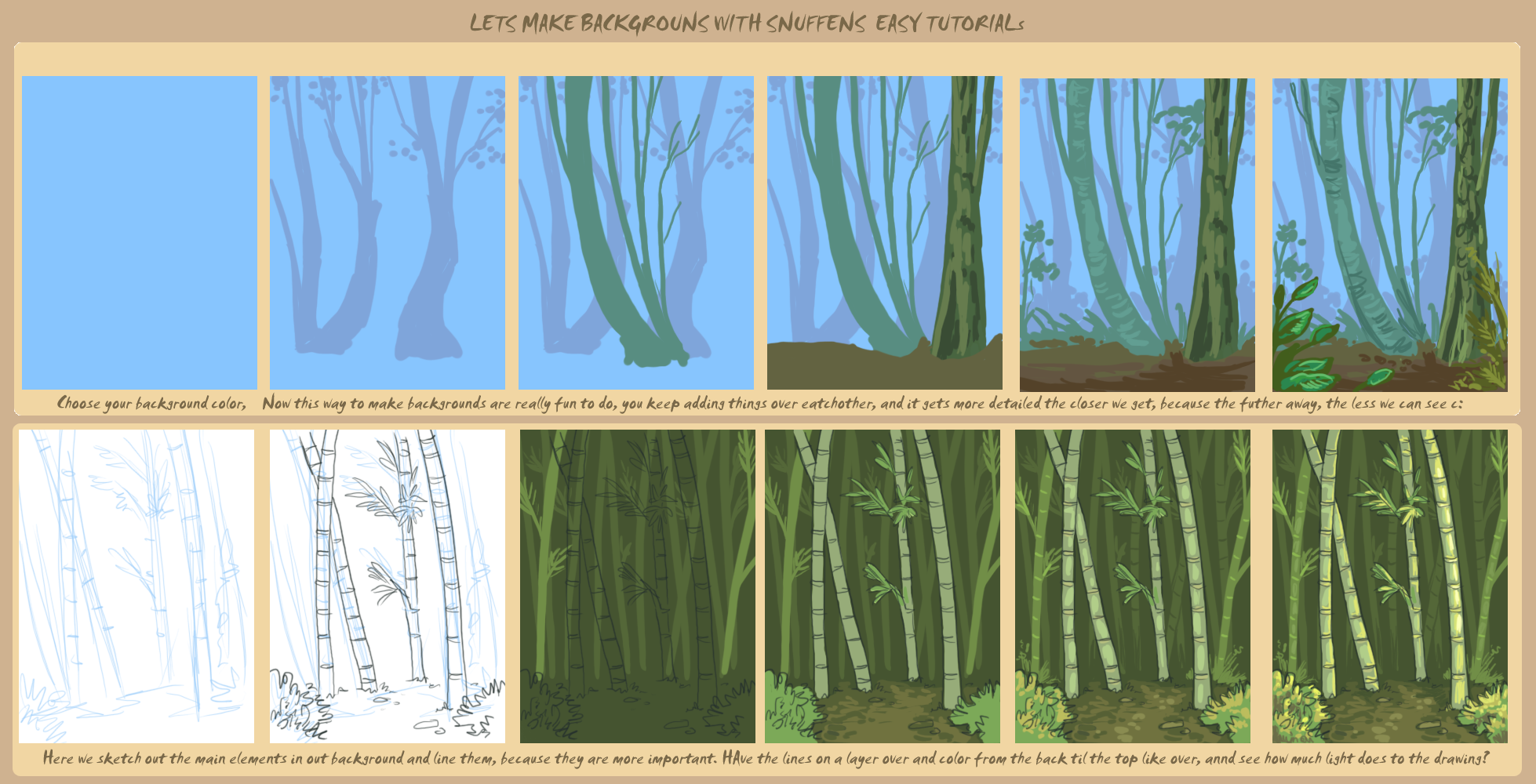 LETS MAKE BACKGROUNS WITH SNUFFENS EASY TUTORIALs

Choose your background color, Now this way to make backgrounds are really fun to do, you keep adding things over eatchother, and it gets more detailed the closer we get, because the futher away, the less we can see c:

Here we sketch out the main elements in out background and line them, because they are more important. HAve the lines on a layer over and color from the back til the top like over, annd see how much light does to the drawing?