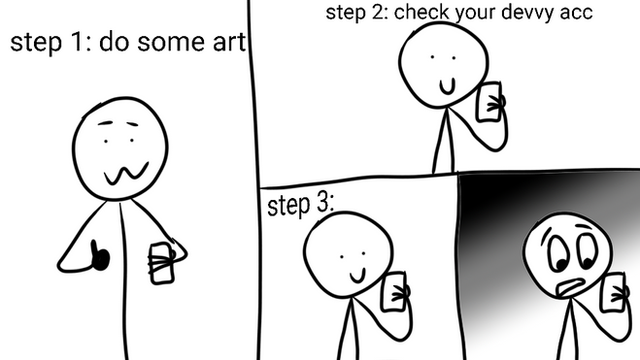 step 1: do some art

step 2: check your devvy acc

step 3: