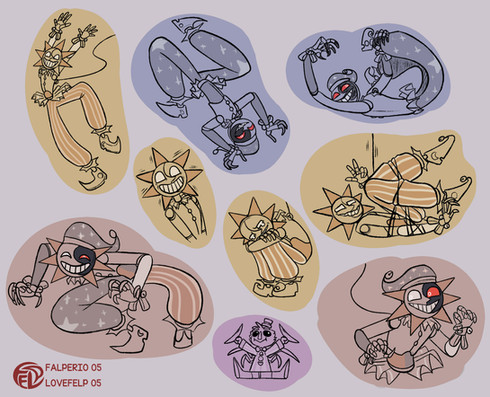 FALPERIO 05
LOVEFELP 05