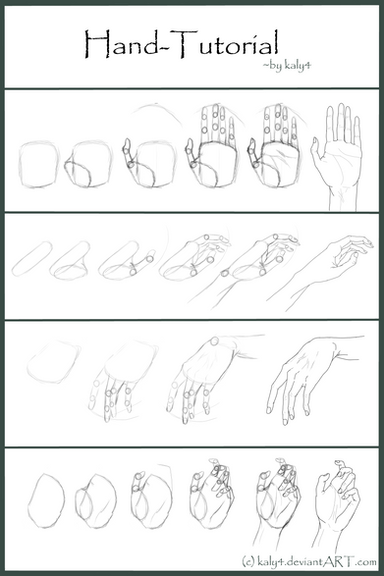 Hand-Tutorial
~by kaly4

(c) kaly4.deviantART.com