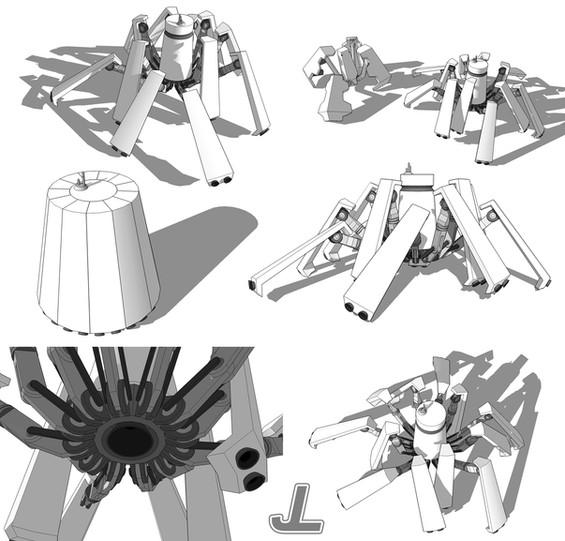 JL