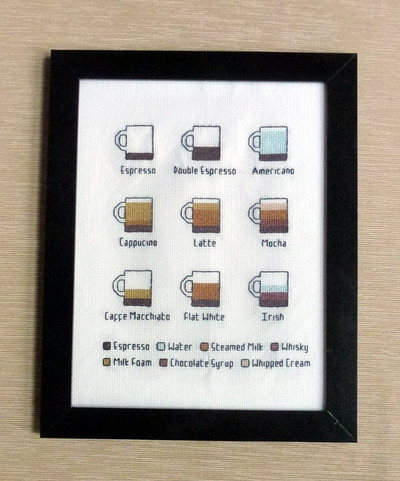 Espresso
Double Espresso
Americano

Cappucino
Latte
Mocha

Caffe Macchiato
Flat White
Irish

Espresso
Water
Steamed Milk
Whisky
Milk Foam
Chocolate Syrup
Whipped Cream