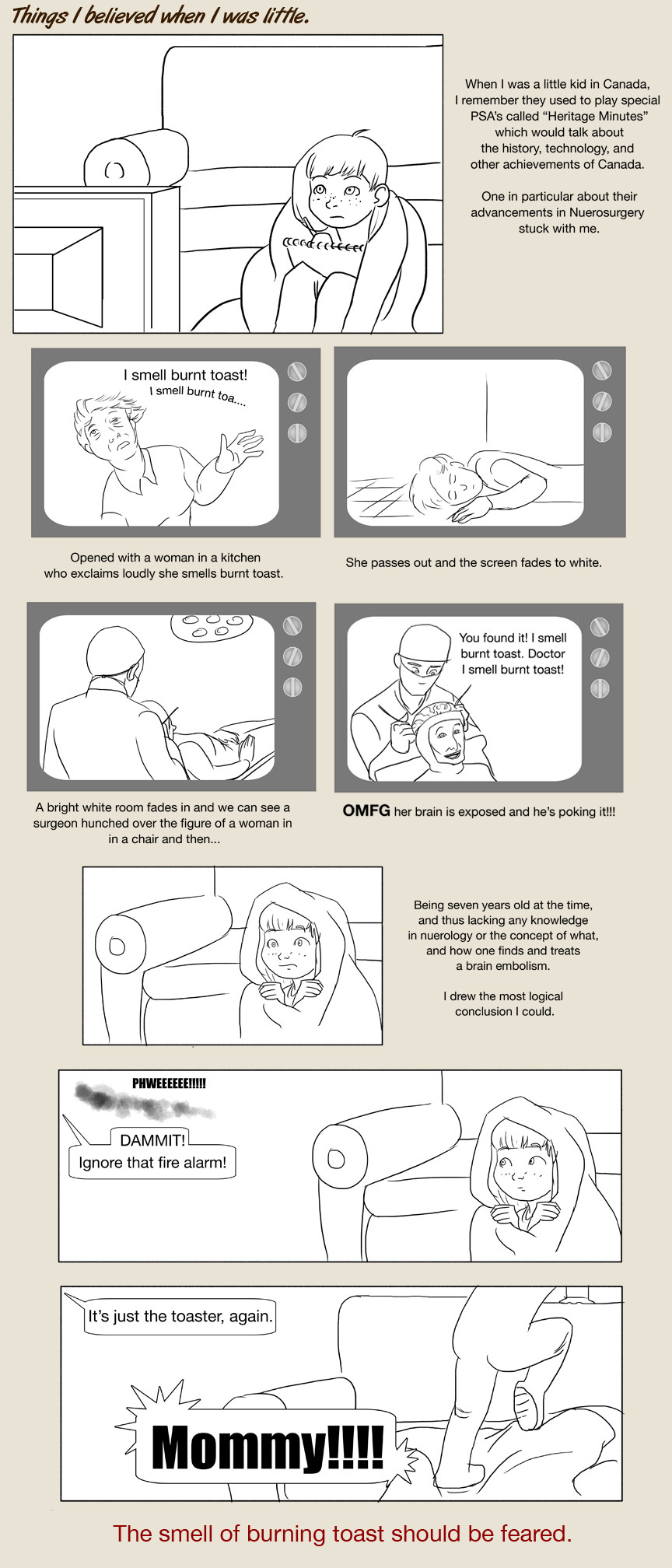 Things I believed when I was little.

When I was a little kid in Canada, I remember they used to play special PSA's called "Heritage Minutes" which would talk about the history, technology, and other achievements of Canada.

One in particular about their advancements in Nuerosurgery stuck with me.

I smell burnt toast!
I smell burnt toa....

Opened with a woman in a kitchen who exclaims loudly she smells burnt toast.

She passes out and the screen fades to white.

A bright white room fades in and we can see a surgeon hunched over the figure of a woman in in a chair and then...

You found it! I smell burnt toast. Doctor I smell burnt toast!

OMFG her brain is exposed and he's poking it!!!

Being seven years old at the time, and thus lacking any knowledge in nuerology or the concept of what, and how one finds and treats a brain embolism.

I drew the most logical conclusion I could.

PHWEEEEEE!!!!!

DAMMIT!
Ignore that fire alarm!

It's just the toaster, again.

Mommy!!!!

The smell of burning toast should be feared.