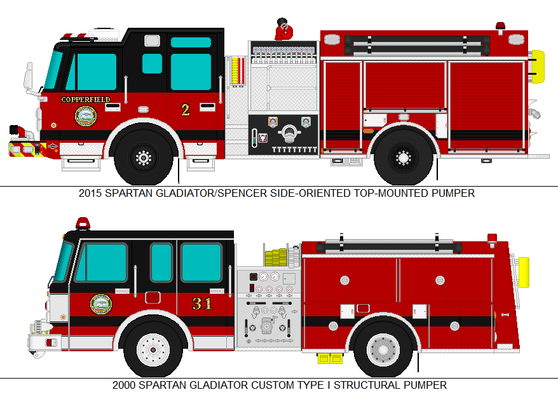 COPPERFIELD

2

2015 SPARTAN GLADIATOR/SPENCER SIDE-ORIENTED TOP-MOUNTED PUMPER

31

2000 SPARTAN GLADIATOR CUSTOM TYPE I STRUCTURAL PUMPER