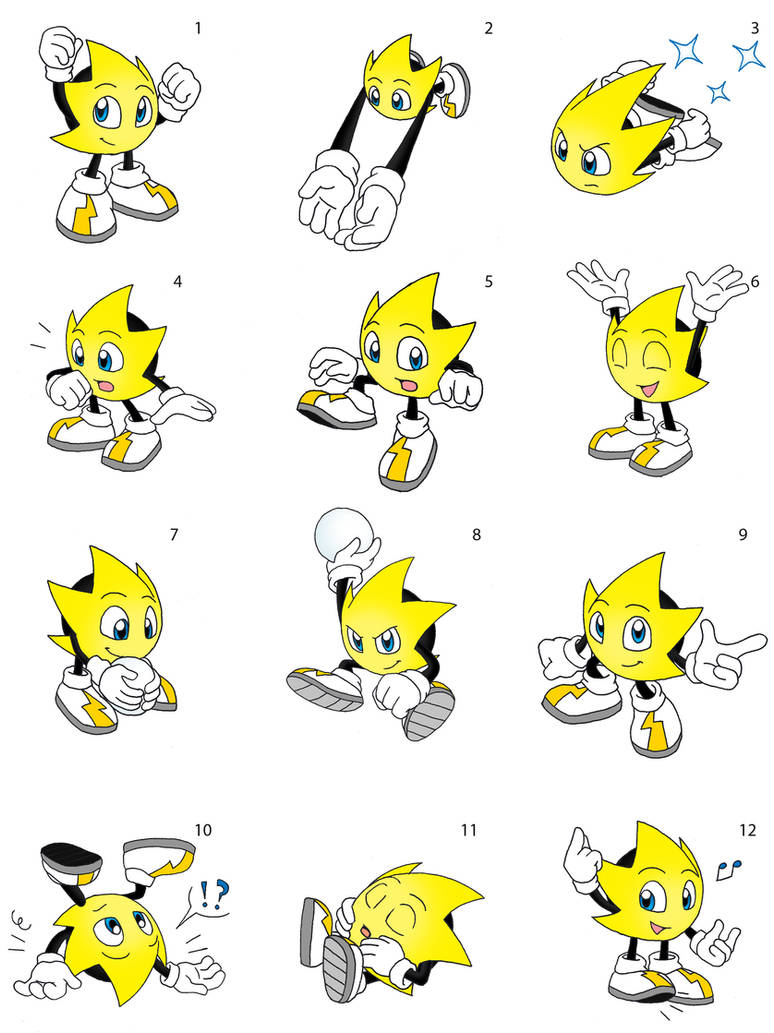 1
2
3
4
5
6
7
8
9
10
!?
11
12