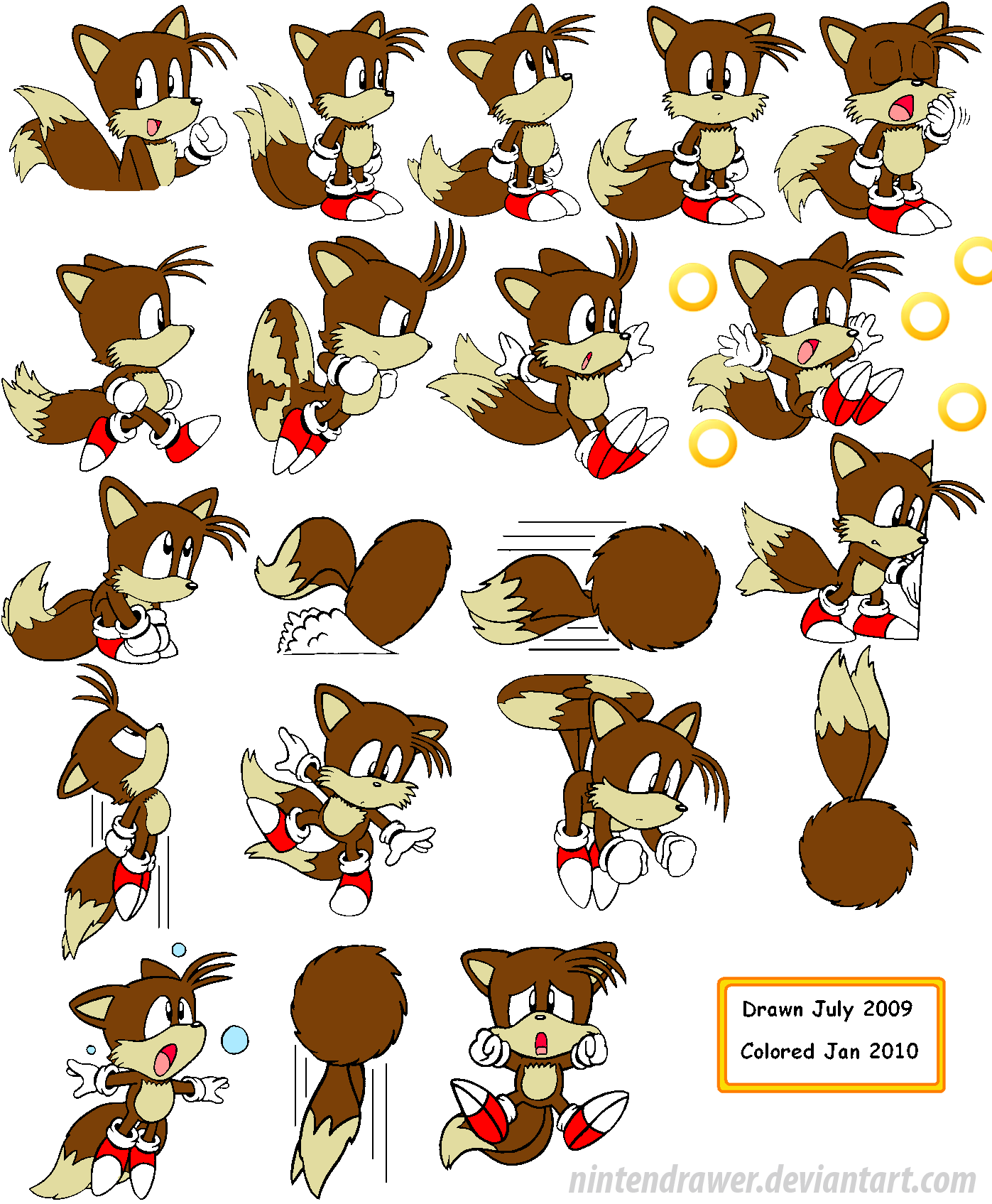 Drawn July 2009
Colored Jan 2010

nintendrawer.deviantart.com