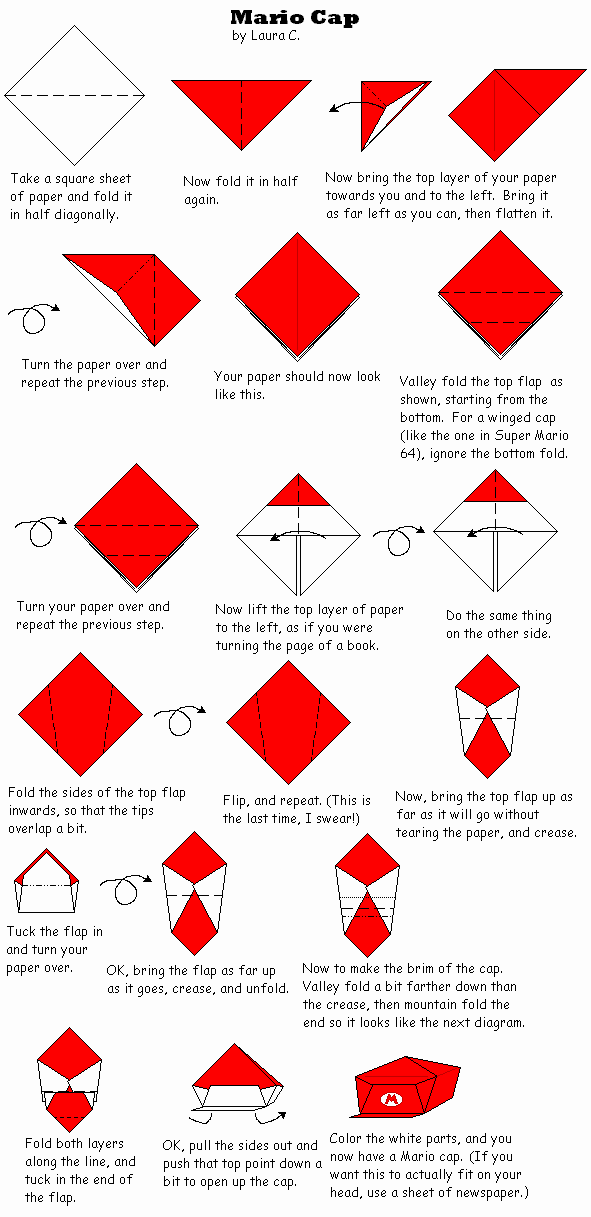 Mario Cap
by Laura C.

Take a square sheet of paper and fold it in half diagonally.

Now fold it in half again.

Now bring the top layer of your paper towards you and to the left. Bring it as far left as you can, then flatten it.

Turn the paper over and repeat the previous step.

Your paper should now look like this.

Valley fold the top flap as shown, starting from the bottom. For a winged cap (like the one in Super Mario 64), ignore the bottom fold.

Turn your paper over and repeat the previous step.

Now lift the top layer of paper to the left, as if you were turning the page of a book.

Do the same thing on the other side.

Fold the sides of the top flap inwards, so that the tips overlap a bit.

Flip, and repeat. (This is the last time, I swear!)

Now, bring the top flap up as far as it will go without tearing the paper, and crease.

Tuck the flap in and turn your paper over.

OK, bring the flap as far up as it goes, crease, and unfold.

Now to make the brim of the cap. Valley fold a bit farther down than the crease, then mountain fold the end so it looks like the next diagram.

Fold both layers along the line, and tuck in the end of the flap.

OK, pull the sides out and push that top point down a bit to open up the cap.

M

Color the white parts, and you now have a Mario cap. (If you want this to actually fit on your head, use a sheet of newspaper.)