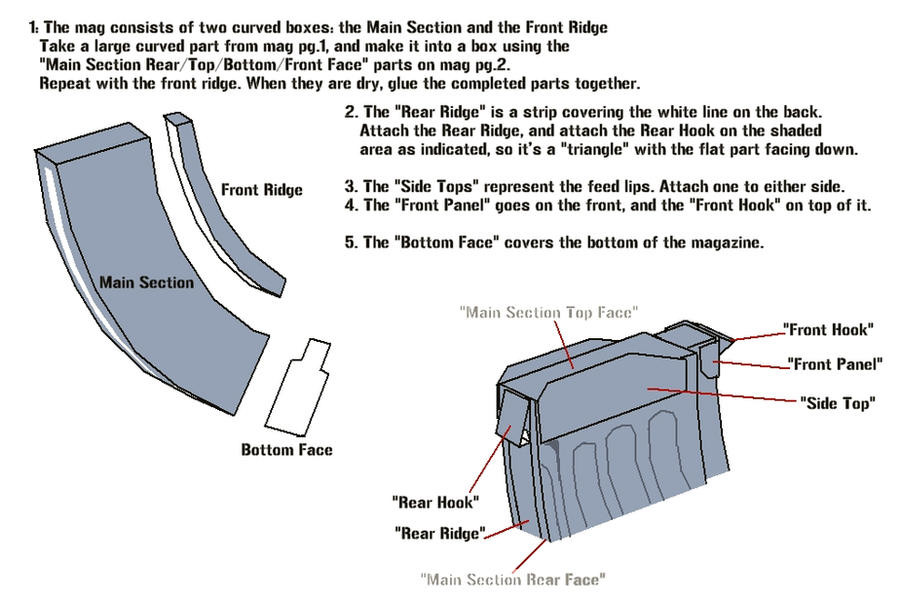 1: The mag consists of two curved boxes: the Main Section and the Front Ridge
Take a large curved part from mag pg.1, and make it into a box using the "Main Section Rear/Top/Bottom/Front Face" parts on mag pg.2.
Repeat with the front ridge. When they are dry, glue the completed parts together.

2. The "Rear Ridge" is a strip covering the white line on the back. Attach the Rear Ridge, and attach the Rear Hook on the shaded area as indicated, so it's a "triangle" with the flat part facing down.

3. The "Side Tops" represent the feed lips. Attach one to either side.
4. The "Front Panel" goes on the front, and the "Front Hook" on top of it.

5. The "Bottom Face" covers the bottom of the magazine.

Front Ridge

Main Section

Bottom Face

"Main Section Top Face"

"Front Hook"

"Front Panel"

"Side Top"

"Rear Hook"

"Rear Ridge"

"Main Section Rear Face"