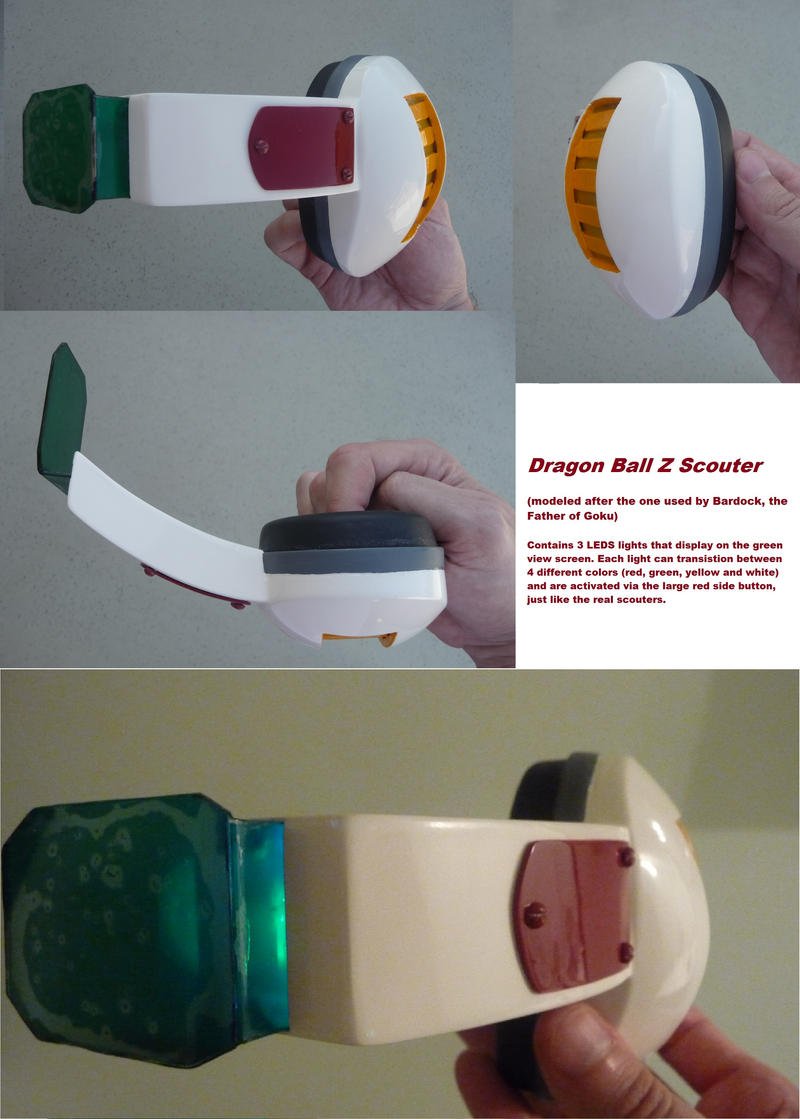 Dragon Ball Z Scouter

(modeled after the one used by Bardock, the Father of Goku)

Contains 3 LEDS lights that display on the green view screen. Each light can transistion between 4 different colors (red, green, yellow and white) and are activated via the large red side button, just like the real scouters.