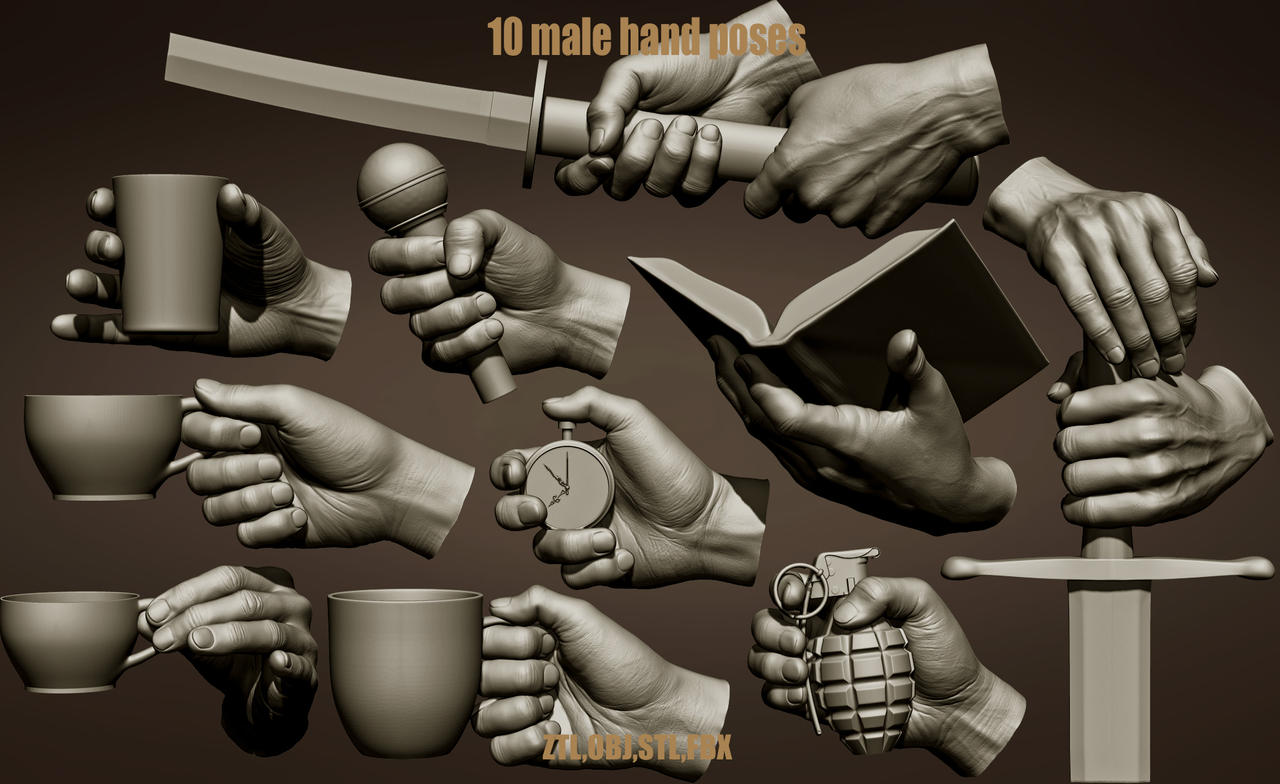 10 male hand poses

ZTL,OBJ,STL,FBX