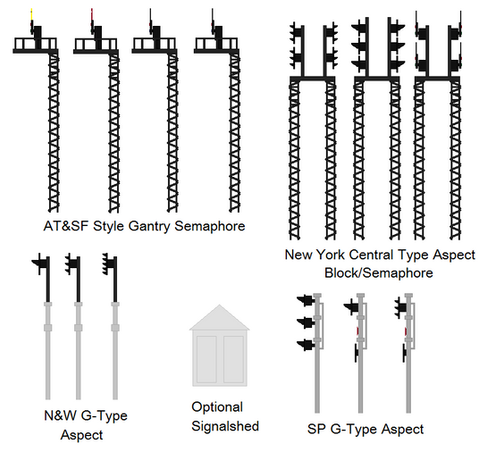 AT&SF Style Gantry Semaphore

New York Central Type Aspect Block/Semaphore

N&W G-Type Aspect

Optional Signalshed

SP G-Type Aspect