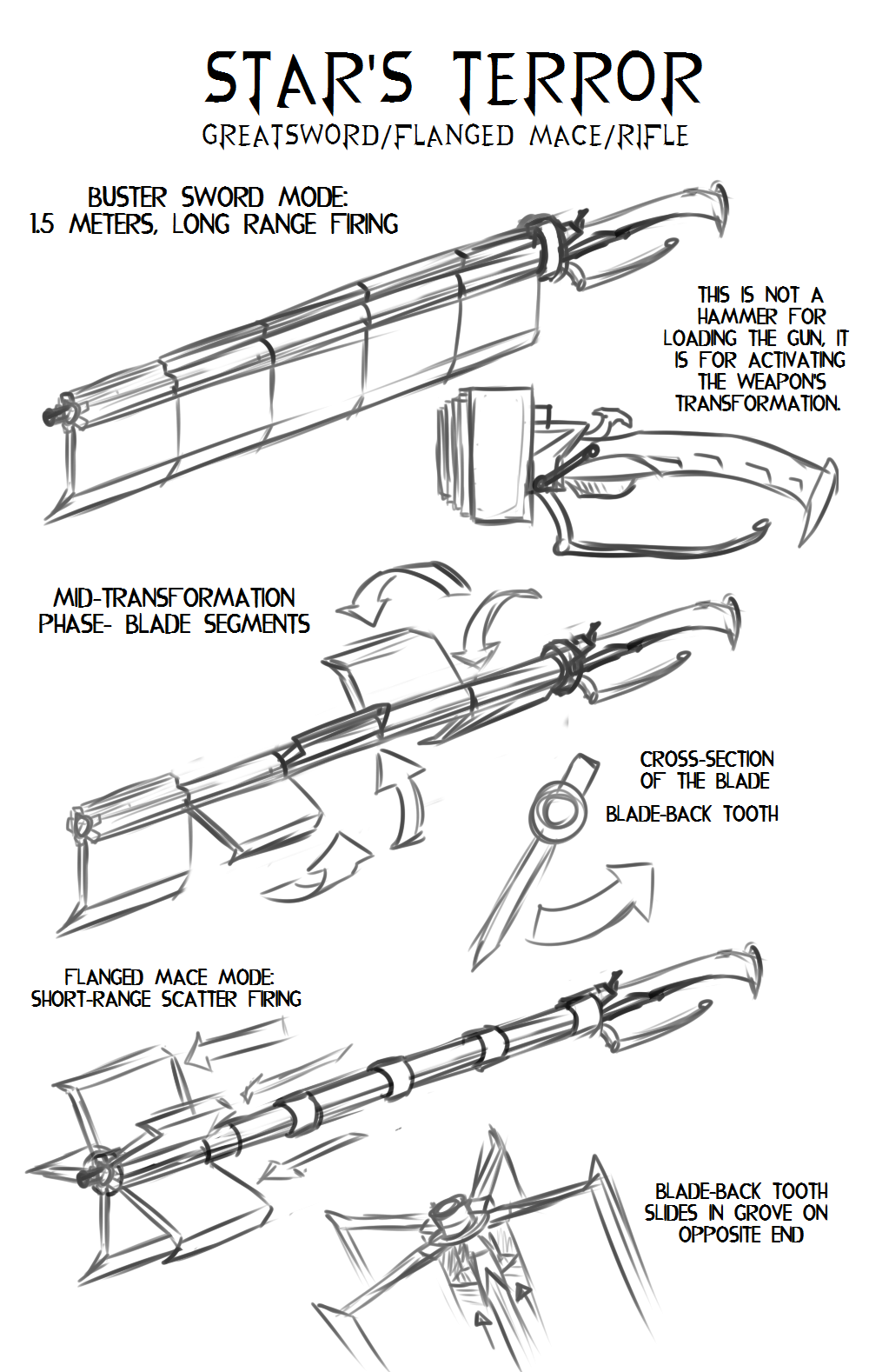 STAR'S TERROR
GREATSWORD/FLANGED MACE/RIFLE

BUSTER SWORD MODE:
1.5 METERS, LONG RANGE FIRING

THIS IS NOT A HAMMER FOR LOADING THE GUN, IT IS FOR ACTIVATING THE WEAPON'S TRANSFORMATION.

MID-TRANSFORMATION PHASE- BLADE SEGMENTS

CROSS-SECTION OF THE BLADE

BLADE-BACK TOOTH

FLANGED MACE MODE:
SHORT-RANGE SCATTER FIRING

BLADE-BACK TOOTH SLIDES IN GROVE ON OPPOSITE END