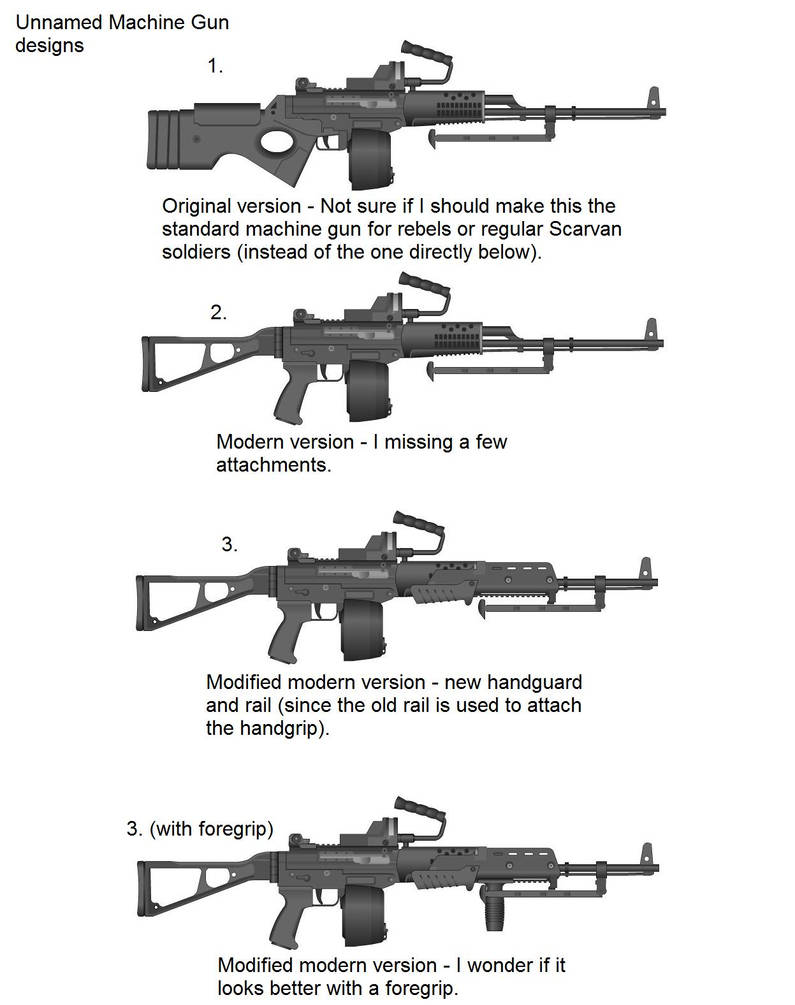 Unnamed Machine Gun designs

1.

Original version - Not sure if I should make this the standard machine gun for rebels or regular Scarvan soldiers (instead of the one directly below).

2.

Modern version - I missing a few attachments.

3.

Modified modern version - new handguard and rail (since the old rail is used to attach the handgrip).

3. (with foregrip)

Modified modern version - I wonder if it looks better with a foregrip.