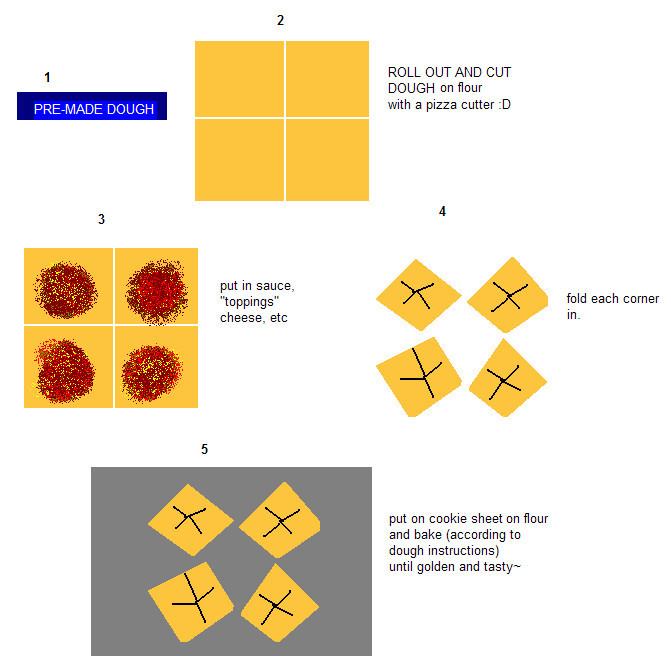 1

PRE-MADE DOUGH

2

ROLL OUT AND CUT DOUGH on flour with a pizza cutter :D

3

put in sauce, "toppings" cheese, etc

4

fold each corner in.

5

put on cookie sheet on flour and bake (according to dough instructions) until golden and tasty~