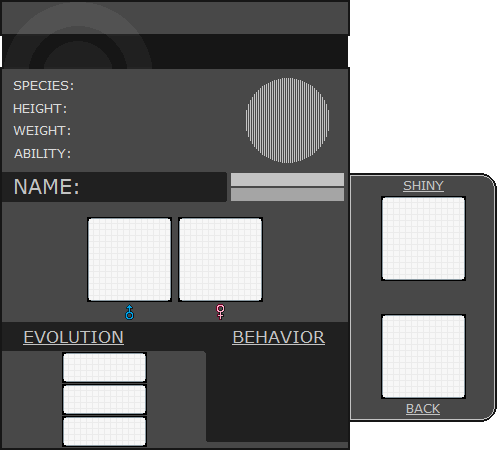 SPECIES:
HEIGHT:
WEIGHT:
ABILITY:

NAME:

♂ ♀

EVOLUTION

BEHAVIOR

SHINY

BACK