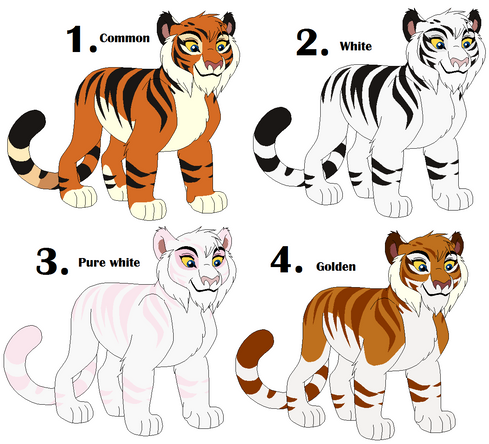 1. Common

2. White

3. Pure white

4. Golden