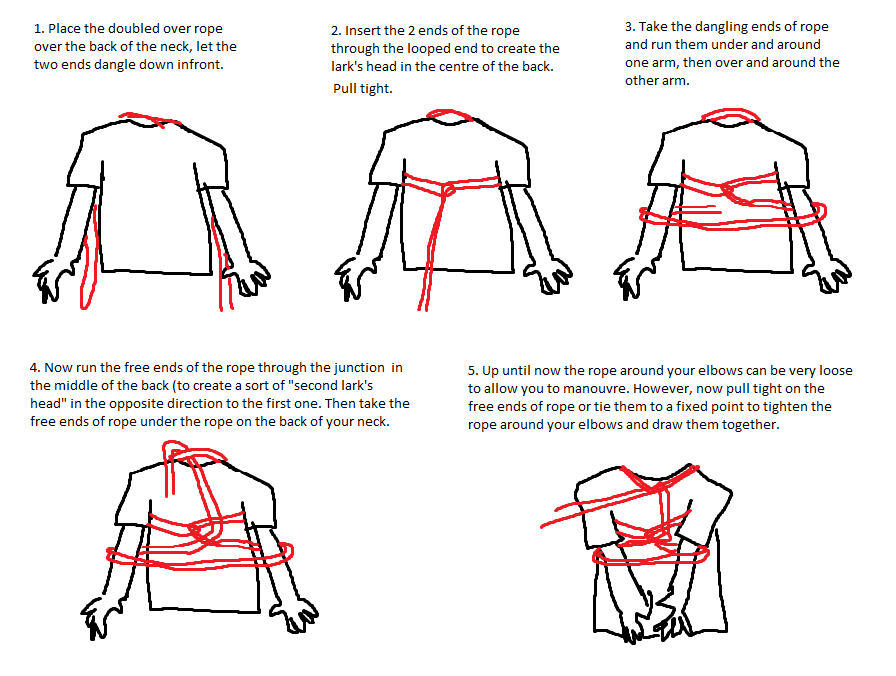 1. Place the doubled over rope over the back of the neck, let the two ends dangle down infront.

2. Insert the 2 ends of the rope through the looped end to create the lark's head in the centre of the back.

Pull tight.

3. Take the dangling ends of rope and run them under and around one arm, then over and around the other arm.

4. Now run the free ends of the rope through the junction in the middle of the back (to create a sort of "second lark's head" in the opposite direction to the first one. Then take the free ends of rope under the rope on the back of your neck.

5. Up until now the rope around your elbows can be very loose to allow you to manouvre. However, now pull tight on the free ends of rope or tie them to a fixed point to tighten the rope around your elbows and draw them together.