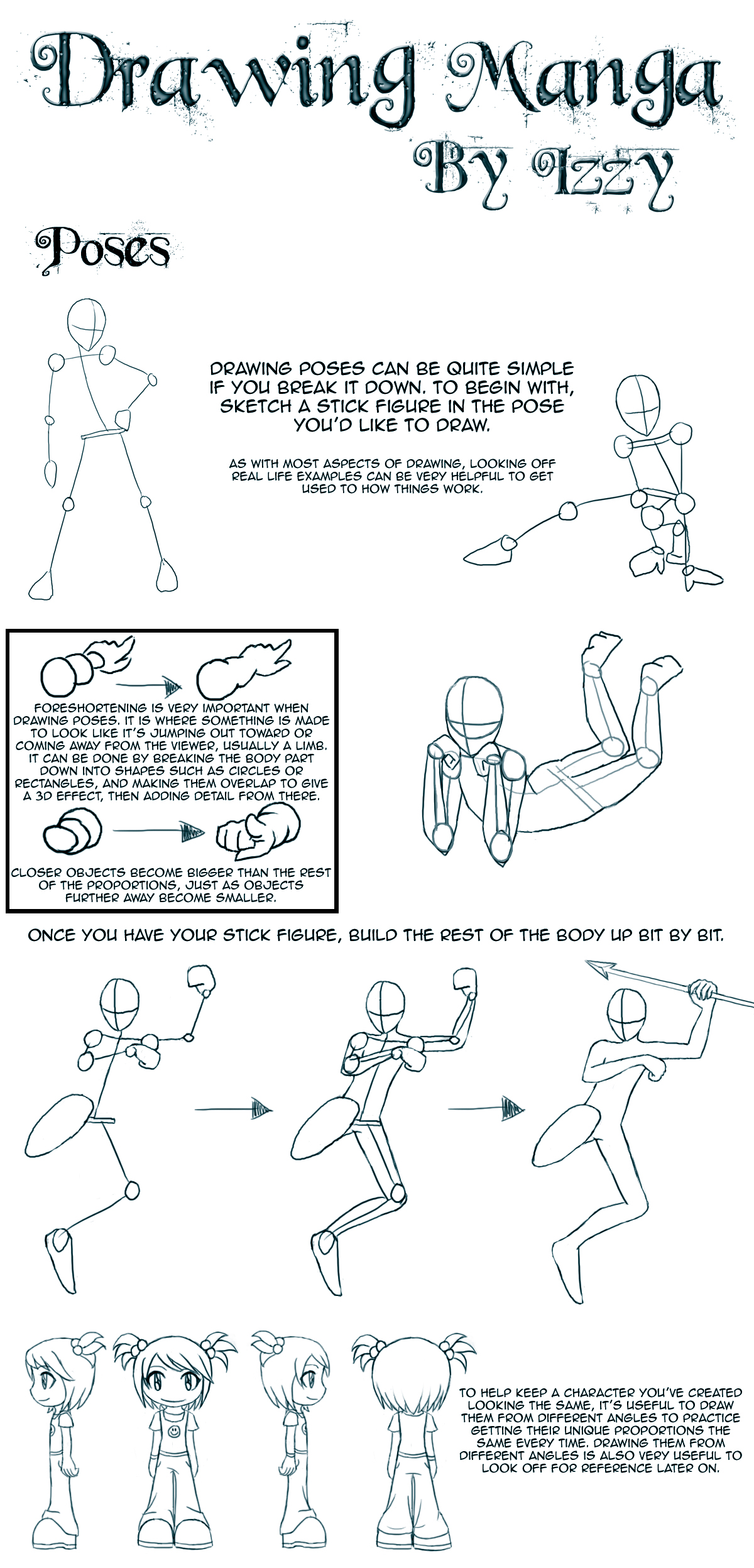 Drawing Manga
By Izzy

Poses

DRAWING POSES CAN BE QUITE SIMPLE IF YOU BREAK IT DOWN. TO BEGIN WITH, SKETCH A STICK FIGURE IN THE POSE YOU'D LIKE TO DRAW.

AS WITH MOST ASPECTS OF DRAWING, LOOKING OFF REAL LIFE EXAMPLES CAN BE VERY HELPFUL TO GET USED TO HOW THINGS WORK.

FORESHORTENING IS VERY IMPORTANT WHEN DRAWING POSES. IT IS WHERE SOMETHING IS MADE TO LOOK LIKE IT'S JUMPING OUT TOWARD OR COMING AWAY FROM THE VIEWER, USUALLY A LIMB. IT CAN BE DONE BY BREAKING THE BODY PART DOWN INTO SHAPES SUCH AS CIRCLES OR RECTANGLES, AND MAKING THEM OVERLAP TO GIVE A 3D EFFECT, THEN ADDING DETAIL FROM THERE.

CLOSER OBJECTS BECOME BIGGER THAN THE REST OF THE PROPORTIONS, JUST AS OBJECTS FURTHER AWAY BECOME SMALLER.

ONCE YOU HAVE YOUR STICK FIGURE, BUILD THE REST OF THE BODY UP BIT BY BIT.

TO HELP KEEP A CHARACTER YOU'VE CREATED LOOKING THE SAME, IT'S USEFUL TO DRAW THEM FROM DIFFERENT ANGLES TO PRACTICE GETTING THEIR UNIQUE PROPORTIONS THE SAME EVERY TIME. DRAWING THEM FROM DIFFERENT ANGLES IS ALSO VERY USEFUL TO LOOK OFF FOR REFERENCE LATER ON.