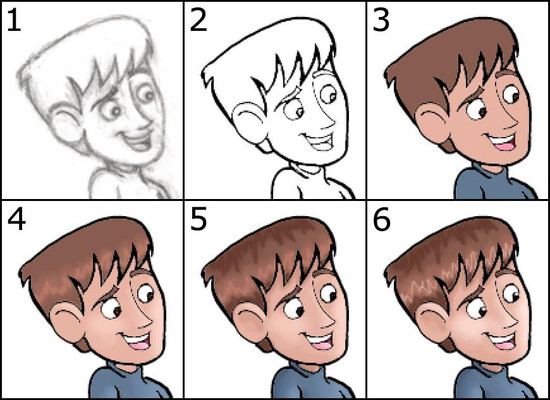 1

2

3

4

5

6