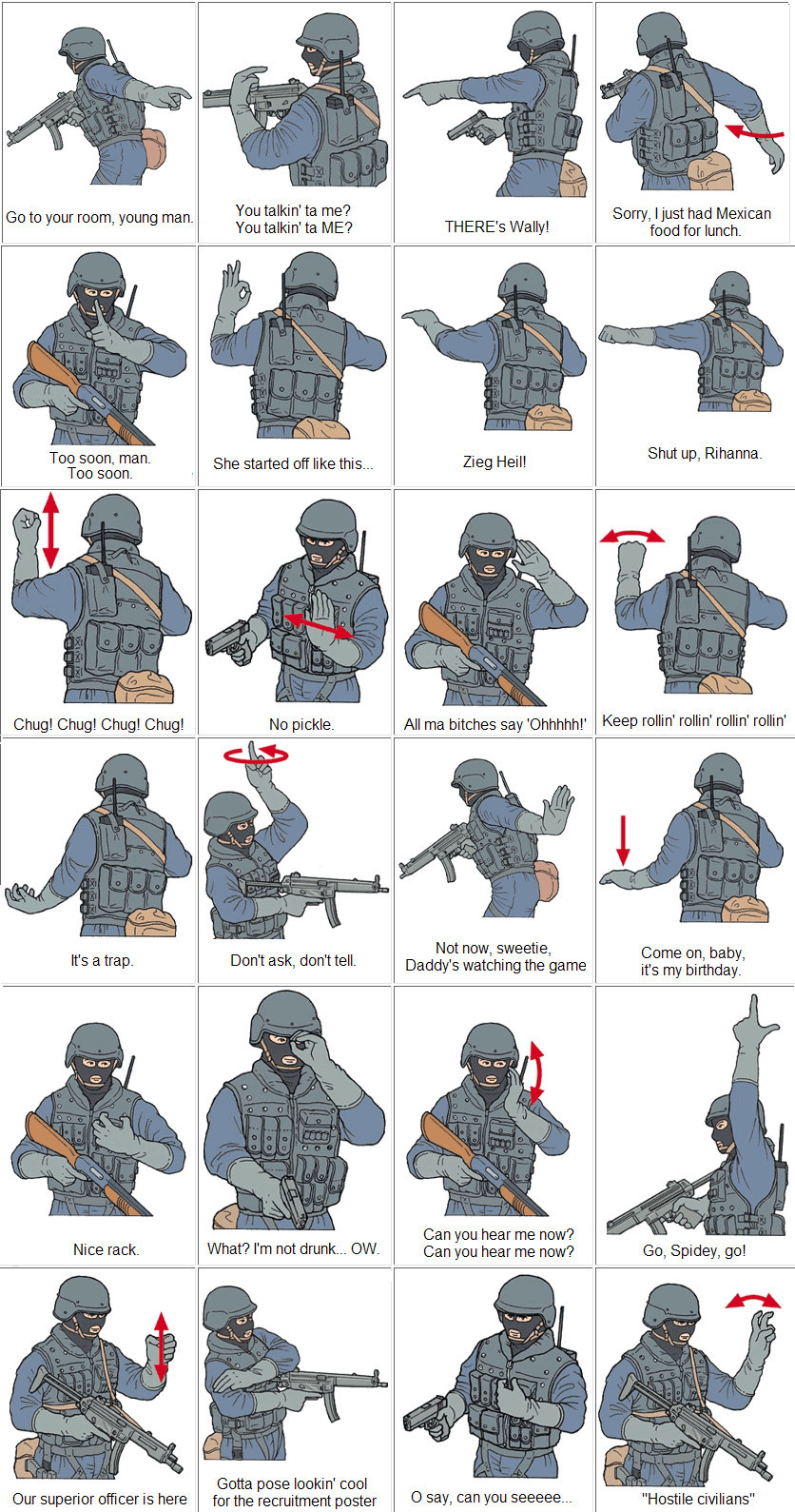 Go to your room, young man.

You talkin' ta me?
You talkin' ta ME?

THERE's Wally!

Sorry, I just had Mexican food for lunch.

Too soon, man.
Too soon.

She started off like this...

Zieg Heil!

Shut up, Rihanna.

Chug! Chug! Chug! Chug!

No pickle.

All ma bitches say 'Ohhhhh!'

Keep rollin' rollin' rollin' rollin'

It's a trap.

Don't ask, don't tell.

Not now, sweetie,
Daddy's watching the game

Come on, baby,
it's my birthday.

Nice rack.

What? I'm not drunk... OW.

Can you hear me now?
Can you hear me now?

Go, Spidey, go!

Our superior officer is here

Gotta pose lookin' cool
for the recruitment poster

O say, can you seeeee...

"Hostile civilians"