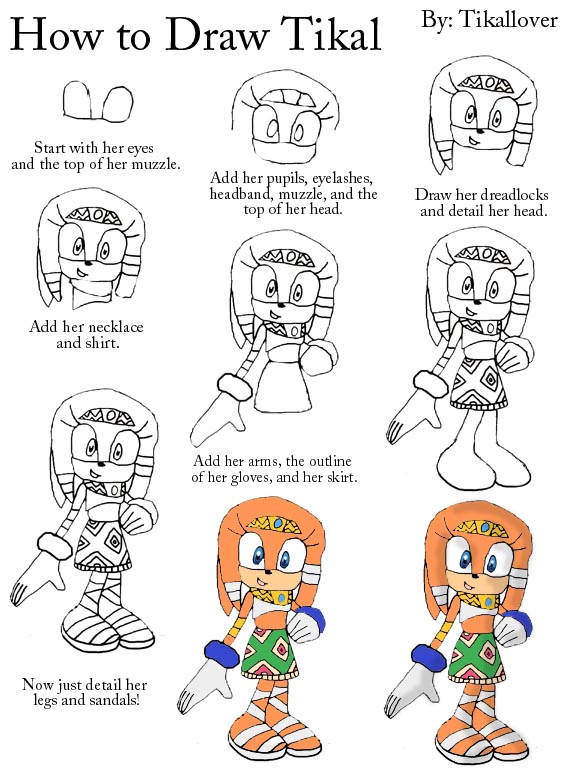 How to Draw Tikal

By: Tikallover

Start with her eyes and the top of her muzzle.

Add her pupils, eyelashes, headband, muzzle, and the top of her head.

Draw her dreadlocks and detail her head.

Add her necklace and shirt.

Add her arms, the outline of her gloves, and her skirt.

Now just detail her legs and sandals!