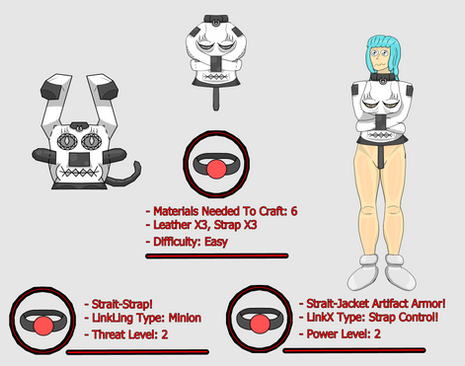 - Materials Needed To Craft: 6
- Leather X3, Strap X3
- Difficulty: Easy

- Strait-Strap!
- LinkLing Type: Minion
- Threat Level: 2

- Strait-Jacket Artifact Armor!
- LinkX Type: Strap Control!
- Power Level: 2