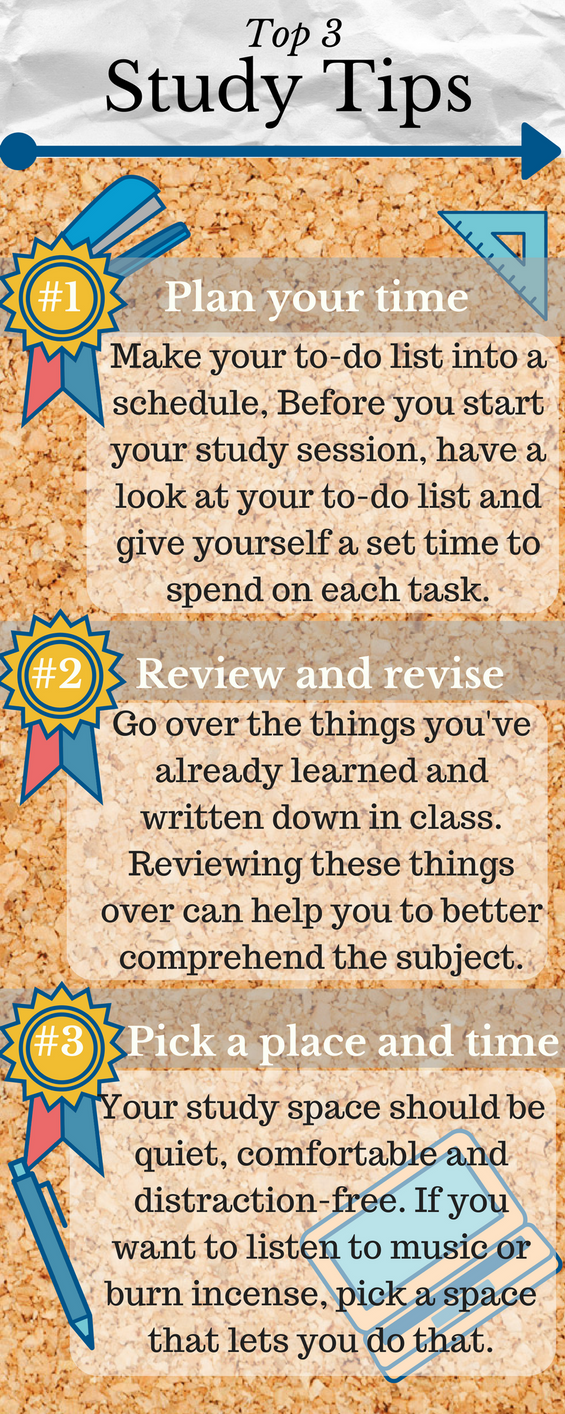 Top 3
Study Tips

#1 Plan your time

Make your to-do list into a schedule, Before you start your study session, have a look at your to-do list and give yourself a set time to spend on each task.

#2 Review and revise

Go over the things you've already learned and written down in class. Reviewing these things over can help you to better comprehend the subject.

#3 Pick a place and time

Your study space should be quiet, comfortable and distraction-free. If you want to listen to music or burn incense, pick a space that lets you do that.