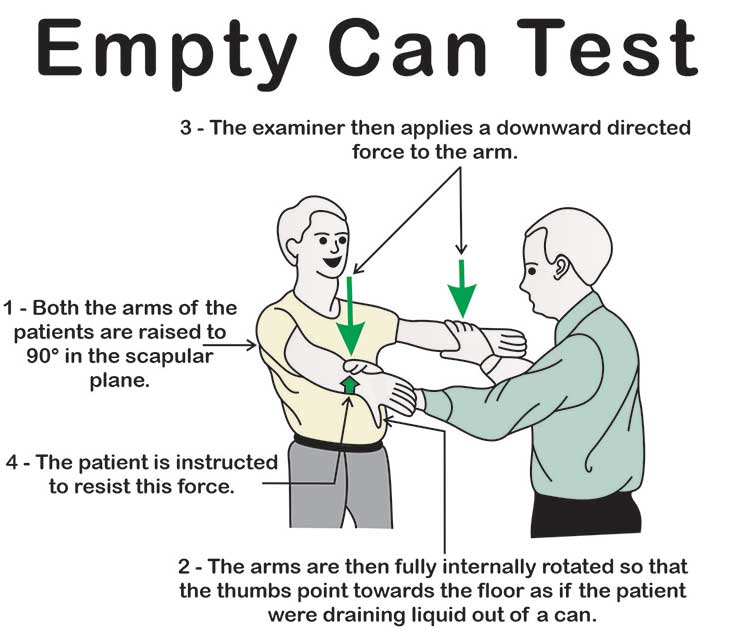 Empty Can Test

3 - The examiner then applies a downward directed force to the arm.

1 - Both the arms of the patients are raised to 90° in the scapular plane.

4 - The patient is instructed to resist this force.

2 - The arms are then fully internally rotated so that the thumbs point towards the floor as if the patient were draining liquid out of a can.