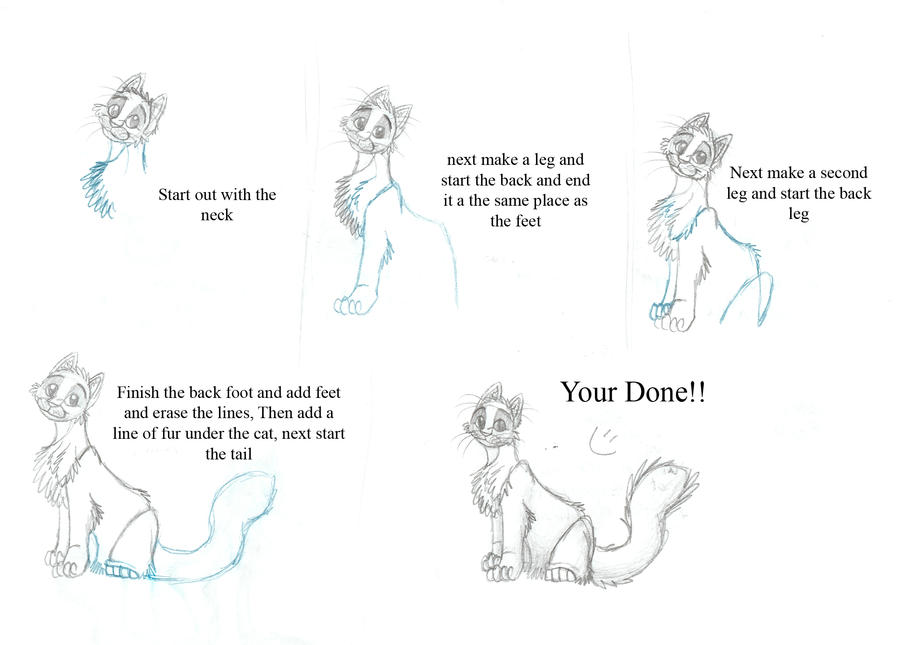 Start out with the neck

next make a leg and start the back and end it a the same place as the feet

Next make a second leg and start the back leg

Finish the back foot and add feet and erase the lines, Then add a line of fur under the cat, next start the tail

Your Done!!