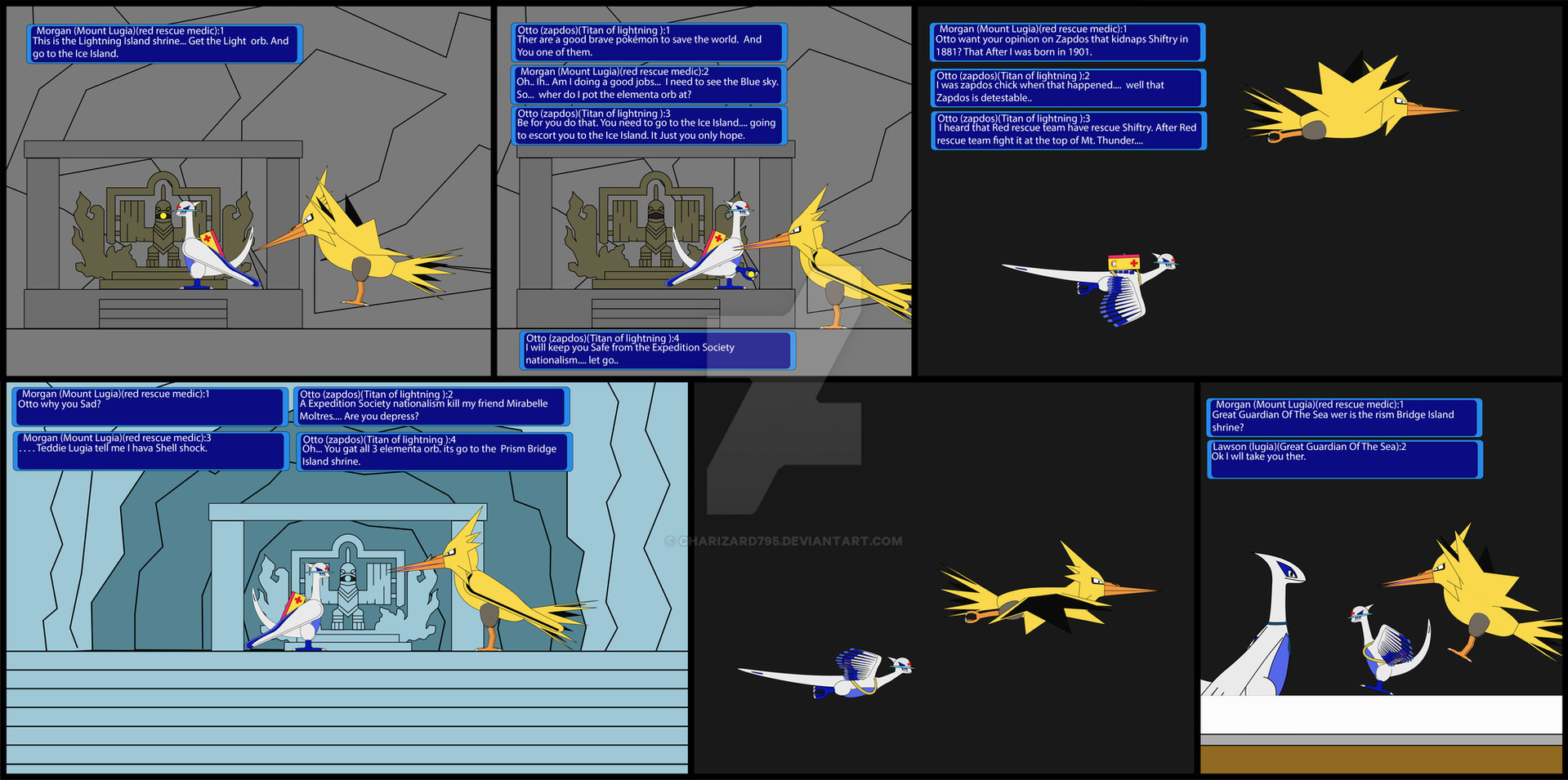 Morgan (Mount Lugia)(red rescue medic):1
This is the Lightning Island shrine... Get the Light orb. And go to the Ice Island.

Otto (zapdos)(Titan of lightning ):1
Ther are a good brave pokémon to save the world. And You one of them.

Morgan (Mount Lugia)(red rescue medic):2
Oh.. Ih.. Am I doing a good jobs... I need to see the Blue sky. So... wher do I pot the elementa orb at?

Otto (zapdos)(Titan of lightning ):3
Be for you do that. You need to go to the Ice Island.... going to escort you to the Ice Island. It Just you only hope.

Otto (zapdos)(Titan of lightning ):4
I will keep you Safe from the Expedition Society nationalism.... let go..

Morgan (Mount Lugia)(red rescue medic):1
Otto want your opinion on Zapdos that kidnaps Shiftry in 1881? That After I was born in 1901.

Otto (zapdos)(Titan of lightning ):2
I was zapdos chick when that happened.... well that Zapdos is detestable..

Otto (zapdos)(Titan of lightning ):3
I heard that Red rescue team have rescue Shiftry. After Red rescue team fight it at the top of Mt. Thunder....

Morgan (Mount Lugia)(red rescue medic):1
Otto why you Sad?

Otto (zapdos)(Titan of lightning ):2
A Expedition Society nationalism kill my friend Mirabelle Moltres.... Are you depress?

Morgan (Mount Lugia)(red rescue medic):3
. . . . Teddie Lugia tell me I hava Shell shock.

Otto (zapdos)(Titan of lightning ):4
Oh... You gat all 3 elementa orb. its go to the Prism Bridge Island shrine.

© CHARIZARD795.DEVIANTART.COM

Morgan (Mount Lugia)(red rescue medic):1
Great Guardian Of The Sea wer is the rism Bridge Island shrine?

Lawson (lugia)(Great Guardian Of The Sea):2
Ok I wll take you ther.