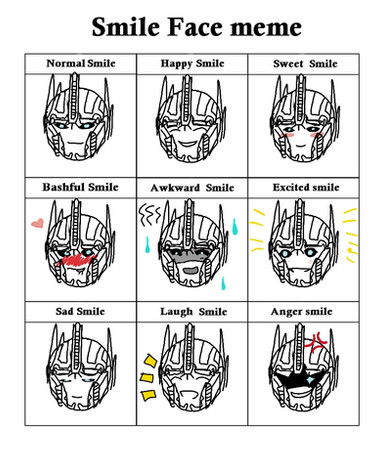 Smile Face meme

| Normal Smile | Happy Smile | Sweet Smile |
|---|---|---|
| Bashful Smile | Awkward Smile | Excited smile |
| Sad Smile | Laugh Smile | Anger smile |