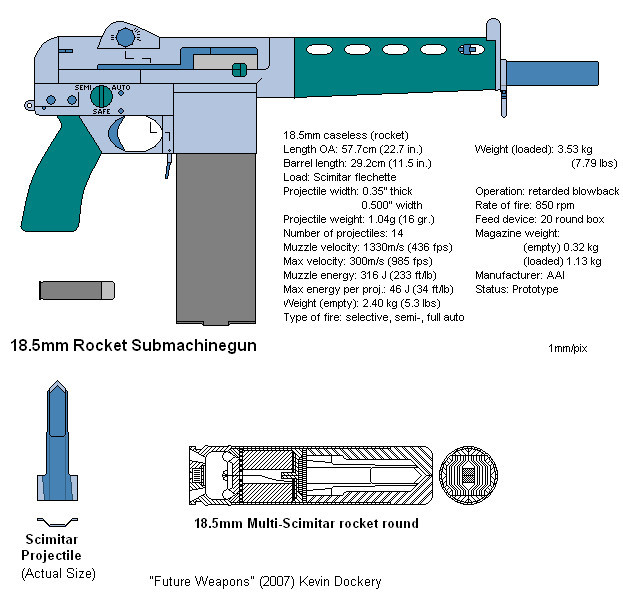 SEMI AUTO
SAFE

18.5mm caseless (rocket)
Length OA: 57.7cm (22.7 in.)
Barrel length: 29.2cm (11.5 in.)
Load: Scimitar flechette
Projectile width: 0.35" thick
0.500" width
Projectile weight: 1.04g (16 gr.)
Number of projectiles: 14
Muzzle velocity: 1330m/s (436 fps)
Max velocity: 300m/s (985 fps)
Muzzle energy: 316 J (233 ft/lb)
Max energy per proj.: 46 J (34 ft/lb)
Weight (empty): 2.40 kg (5.3 lbs)
Type of fire: selective, semi-, full auto

Weight (loaded): 3.53 kg
(7.79 lbs)

Operation: retarded blowback
Rate of fire: 850 rpm
Feed device: 20 round box
Magazine weight:
(empty) 0.32 kg
(loaded) 1.13 kg
Manufacturer: AAI
Status: Prototype

18.5mm Rocket Submachinegun

1mm/pix

Scimitar Projectile (Actual Size)

18.5mm Multi-Scimitar rocket round

"Future Weapons" (2007) Kevin Dockery