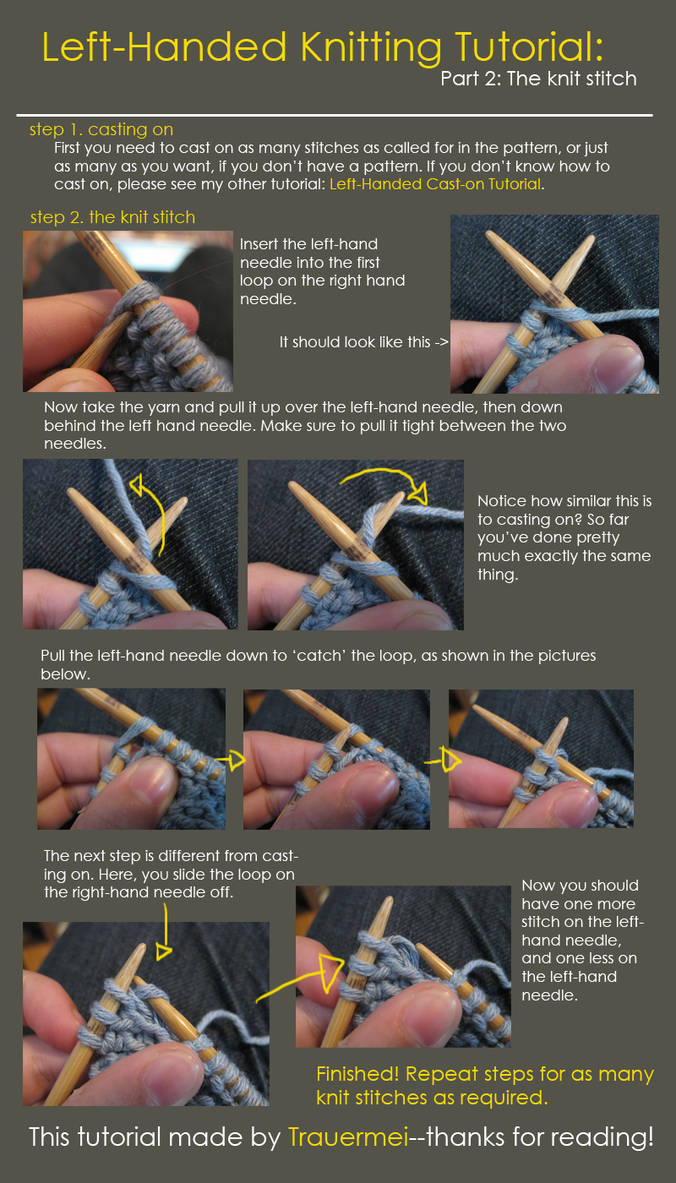 Left-Handed Knitting Tutorial:
Part 2: The knit stitch

step 1. casting on
First you need to cast on as many stitches as called for in the pattern, or just as many as you want, if you don't have a pattern. If you don't know how to cast on, please see my other tutorial: Left-Handed Cast-on Tutorial.

step 2. the knit stitch
Insert the left-hand needle into the first loop on the right hand needle.

It should look like this ->

Now take the yarn and pull it up over the left-hand needle, then down behind the left hand needle. Make sure to pull it tight between the two needles.

Notice how similar this is to casting on? So far you've done pretty much exactly the same thing.

Pull the left-hand needle down to 'catch' the loop, as shown in the pictures below.

The next step is different from casting on. Here, you slide the loop on the right-hand needle off.

Now you should have one more stitch on the left-hand needle, and one less on the left-hand needle.

Finished! Repeat steps for as many knit stitches as required.

This tutorial made by Trauermei--thanks for reading!