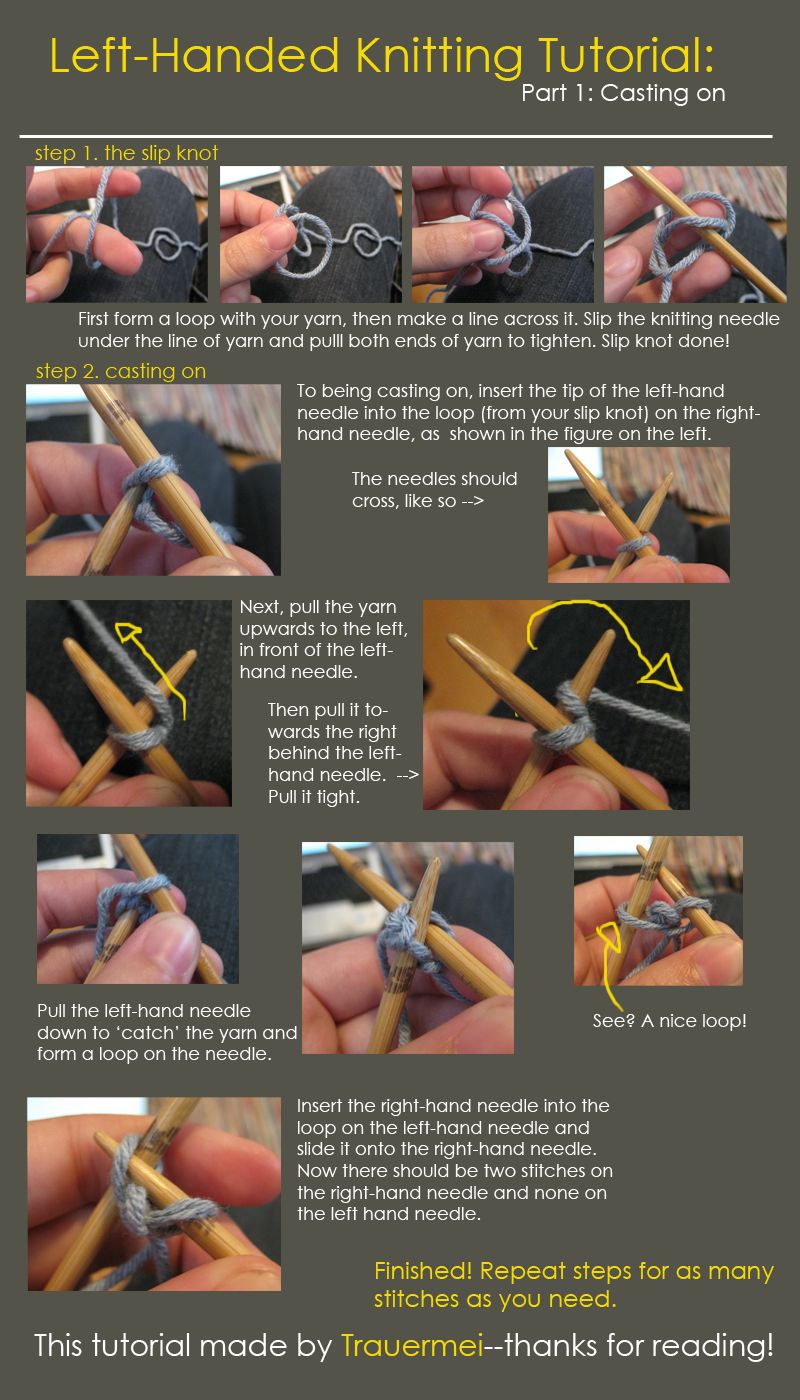 Left-Handed Knitting Tutorial:
Part 1: Casting on

step 1. the slip knot

First form a loop with your yarn, then make a line across it. Slip the knitting needle under the line of yarn and pulll both ends of yarn to tighten. Slip knot done!

step 2. casting on

To being casting on, insert the tip of the left-hand needle into the loop (from your slip knot) on the right-hand needle, as shown in the figure on the left.

The needles should cross, like so -->

Next, pull the yarn upwards to the left, in front of the left-hand needle.

Then pull it towards the right behind the left-hand needle. --> Pull it tight.

Pull the left-hand needle down to 'catch' the yarn and form a loop on the needle.

See? A nice loop!

Insert the right-hand needle into the loop on the left-hand needle and slide it onto the right-hand needle. Now there should be two stitches on the right-hand needle and none on the left hand needle.

Finished! Repeat steps for as many stitches as you need.

This tutorial made by Trauermei--thanks for reading!