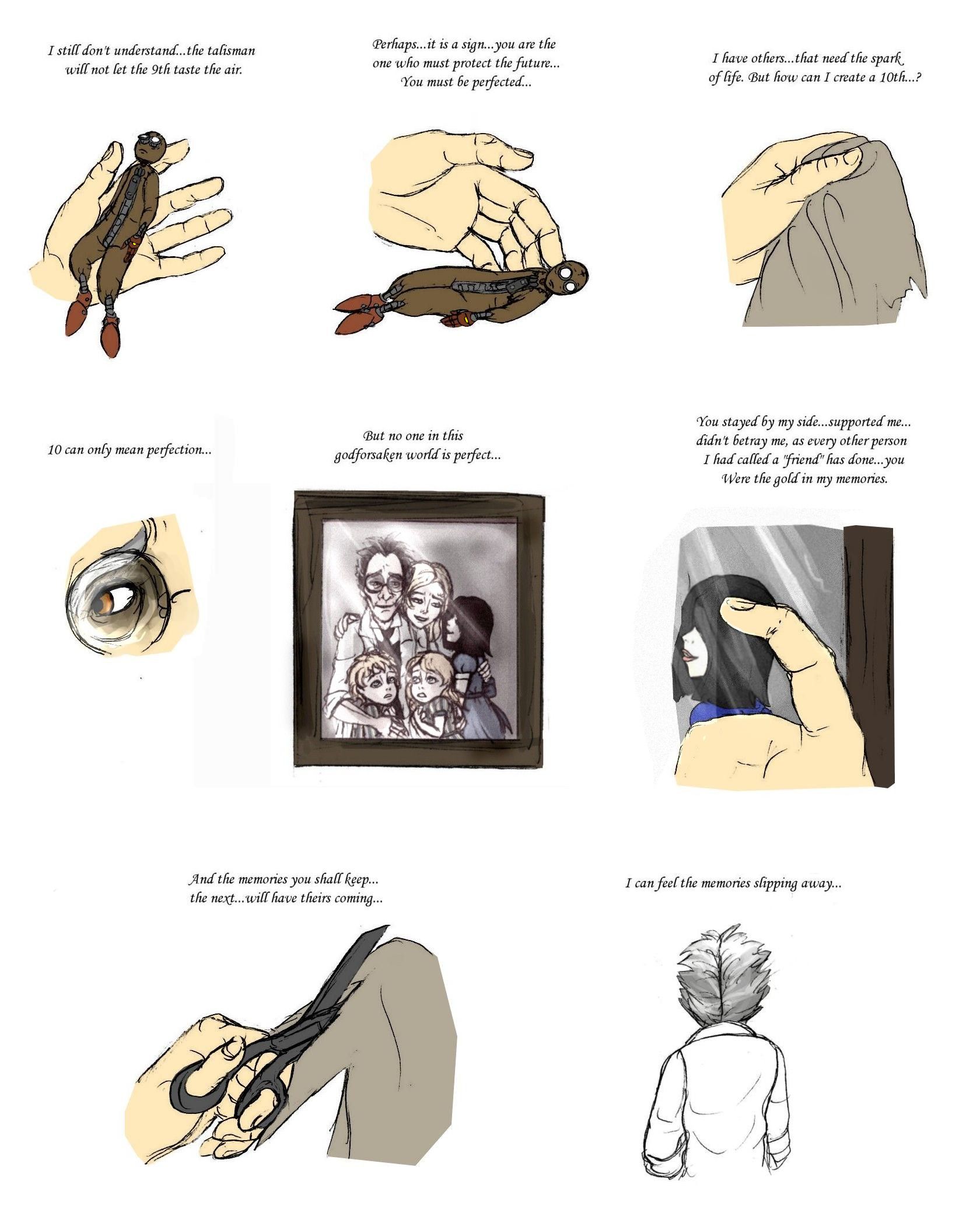 I still don't understand...the talisman will not let the 9th taste the air.

Perhaps...it is a sign...you are the one who must protect the future... You must be perfected...

I have others...that need the spark of life. But how can I create a 10th...?

10 can only mean perfection...

But no one in this godforsaken world is perfect...

You stayed by my side...supported me... didn't betray me, as every other person I had called a "friend" has done...you Were the gold in my memories.

And the memories you shall keep... the next...will have theirs coming...

I can feel the memories slipping away...