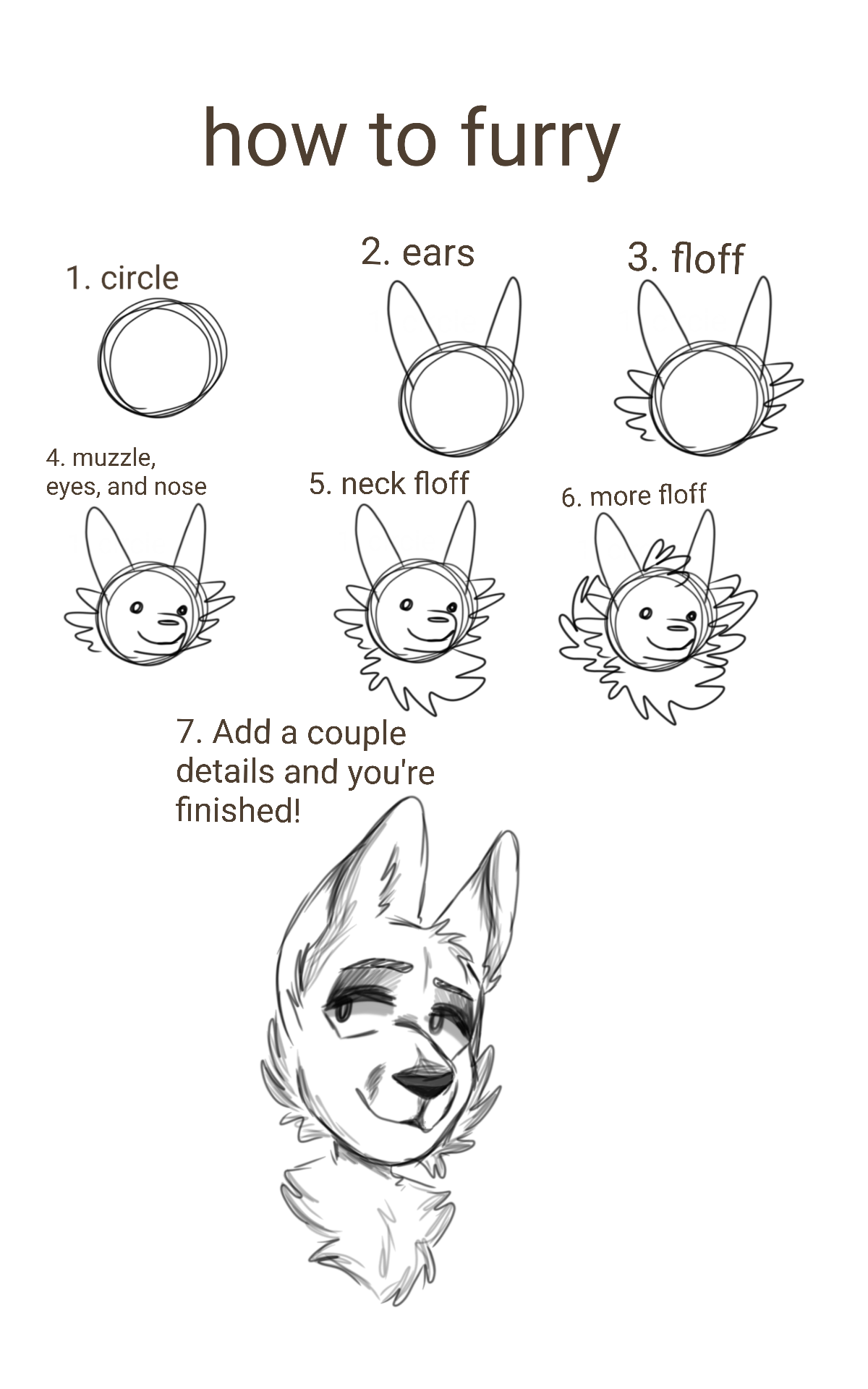 how to furry

1. circle

2. ears

3. floff

4. muzzle, eyes, and nose

5. neck floff

6. more floff

7. Add a couple details and you're finished!