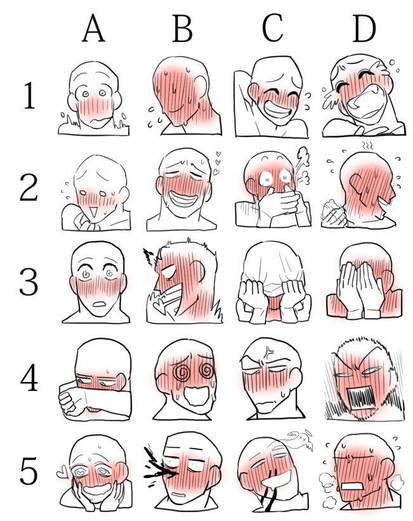 A B C D

1

2

3

4

5