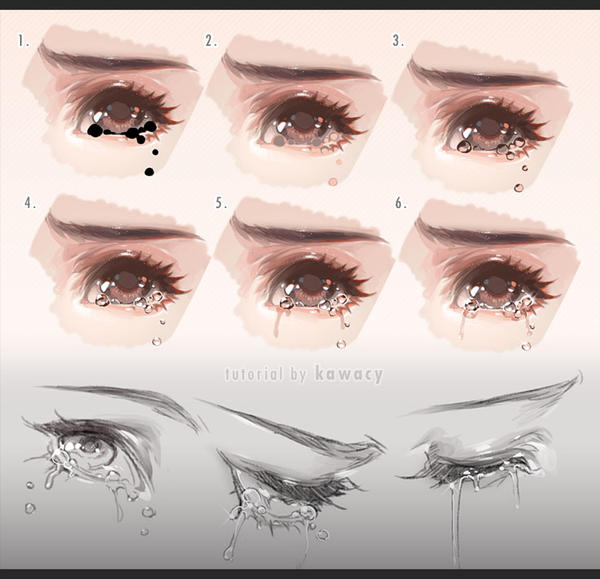 1.

2.

3.

4.

5.

6.

tutorial by kawacy