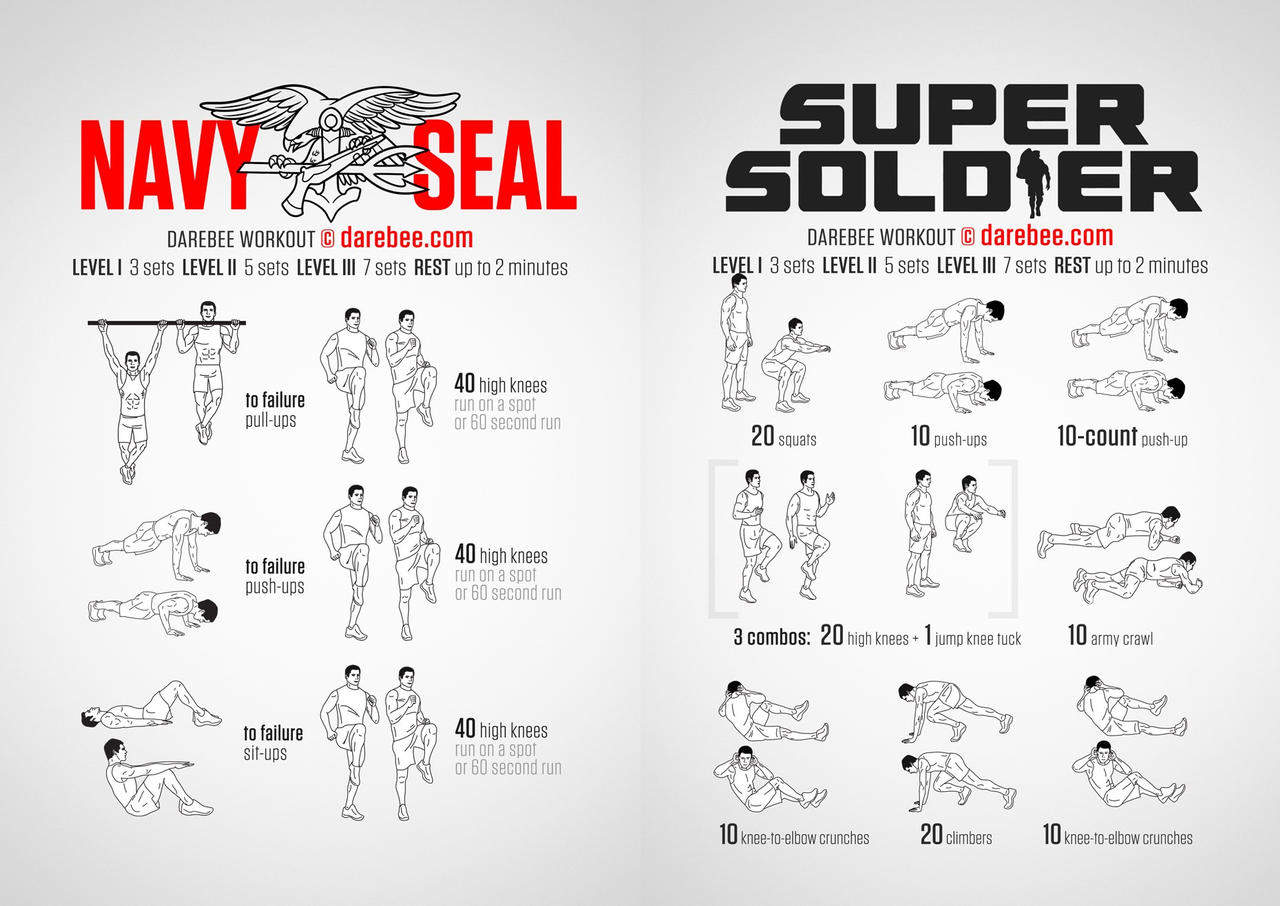 NAVY SEAL

DAREBEE WORKOUT © darebee.com

LEVEL I 3 sets LEVEL II 5 sets LEVEL III 7 sets REST up to 2 minutes

to failure pull-ups

40 high knees run on a spot or 60 second run

to failure push-ups

40 high knees run on a spot or 60 second run

to failure sit-ups

40 high knees run on a spot or 60 second run

SUPER SOLDIER

DAREBEE WORKOUT © darebee.com

LEVEL I 3 sets LEVEL II 5 sets LEVEL III 7 sets REST up to 2 minutes

20 squats

10 push-ups

10-count push-up

3 combos: 20 high knees + 1 jump knee tuck

10 army crawl

10 knee-to-elbow crunches

20 climbers

10 knee-to-elbow crunches