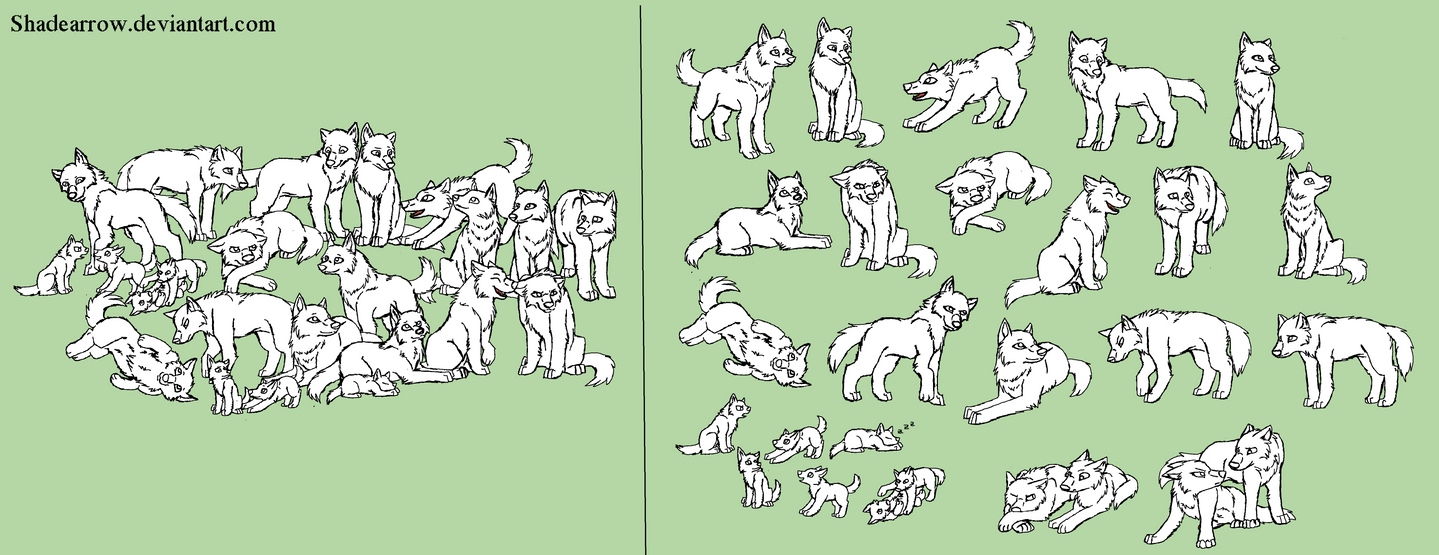 Shadearrow.deviantart.com

zzz