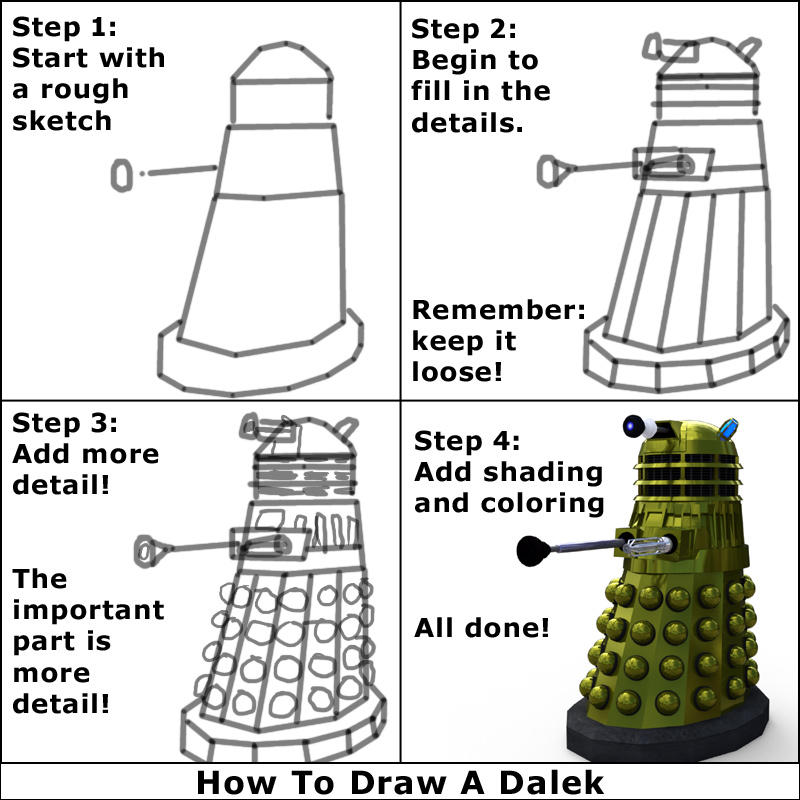 Step 1:
Start with a rough sketch

Step 2:
Begin to fill in the details.

Remember: keep it loose!

Step 3:
Add more detail!

The important part is more detail!

Step 4:
Add shading and coloring

All done!

How To Draw A Dalek